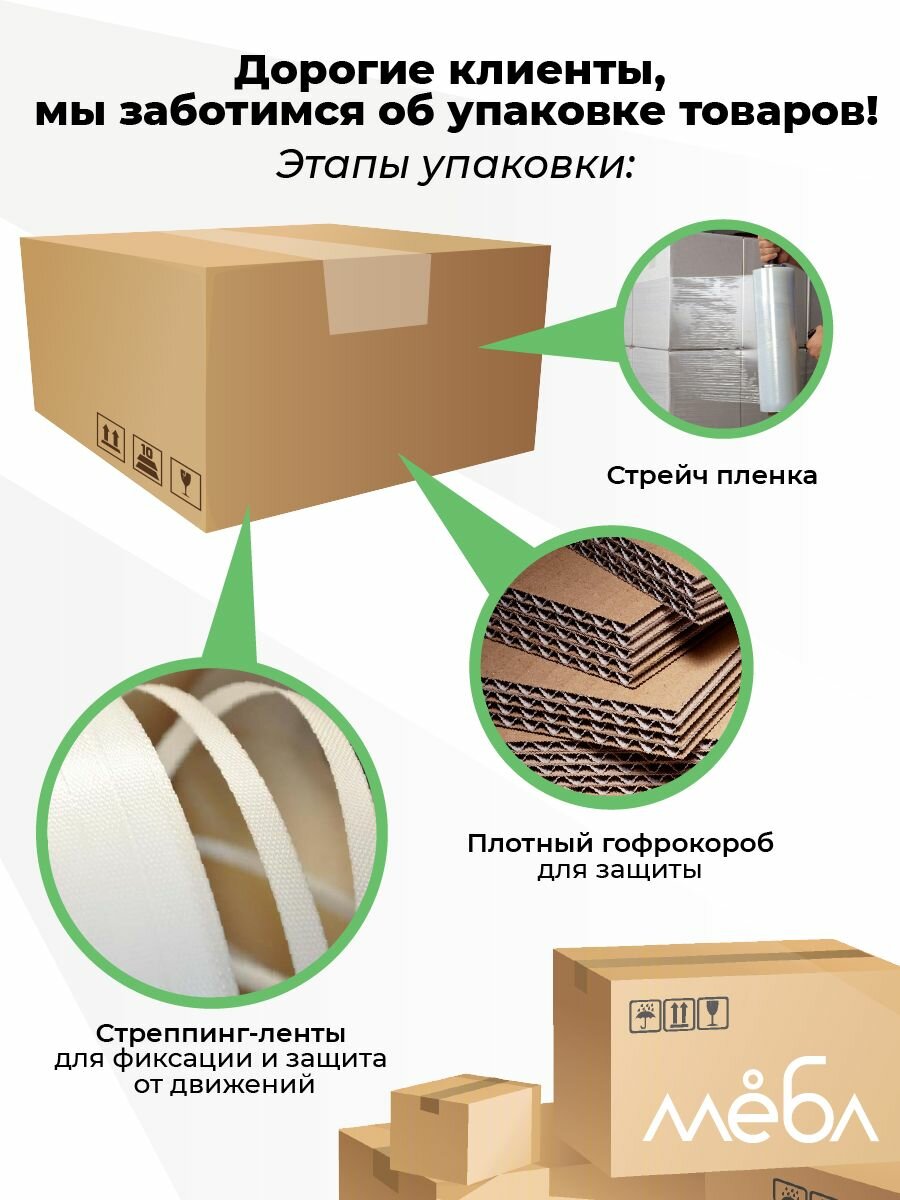 Дорогие клиенты, мы заботимся об упаковке товаров!

Этапы упаковки:

10

Стрейч пленка

Плотный гофрокороб
для защиты

Стреппинг-ленты
для фиксации и защита
от движений

мёбл