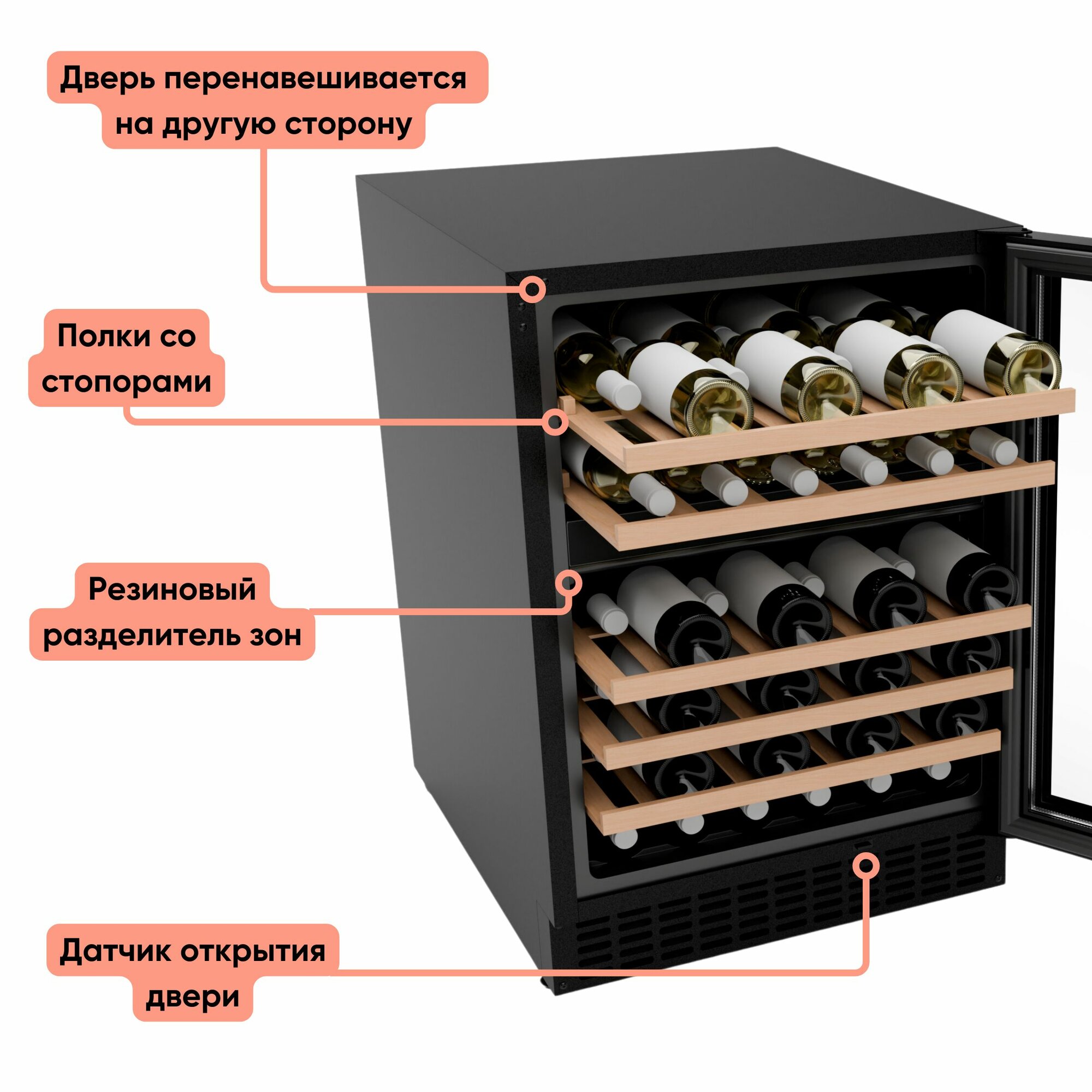 Дверь перенавешивается на другую сторону

Полки со стопорами

Резиновый разделитель зон

Датчик открытия двери