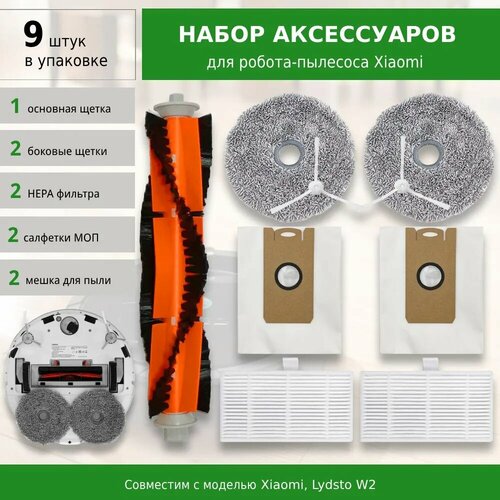 9 штук
в упаковке

НАБОР АКСЕССУАРОВ
для робота-пылесоса Xiaomi

1 основная щетка

2 боковые щетки

2 HEPA фильтра

2 салфетки МОП

2 мешка для пыли

Совместим с моделью Xiaomi, Lydsto W2