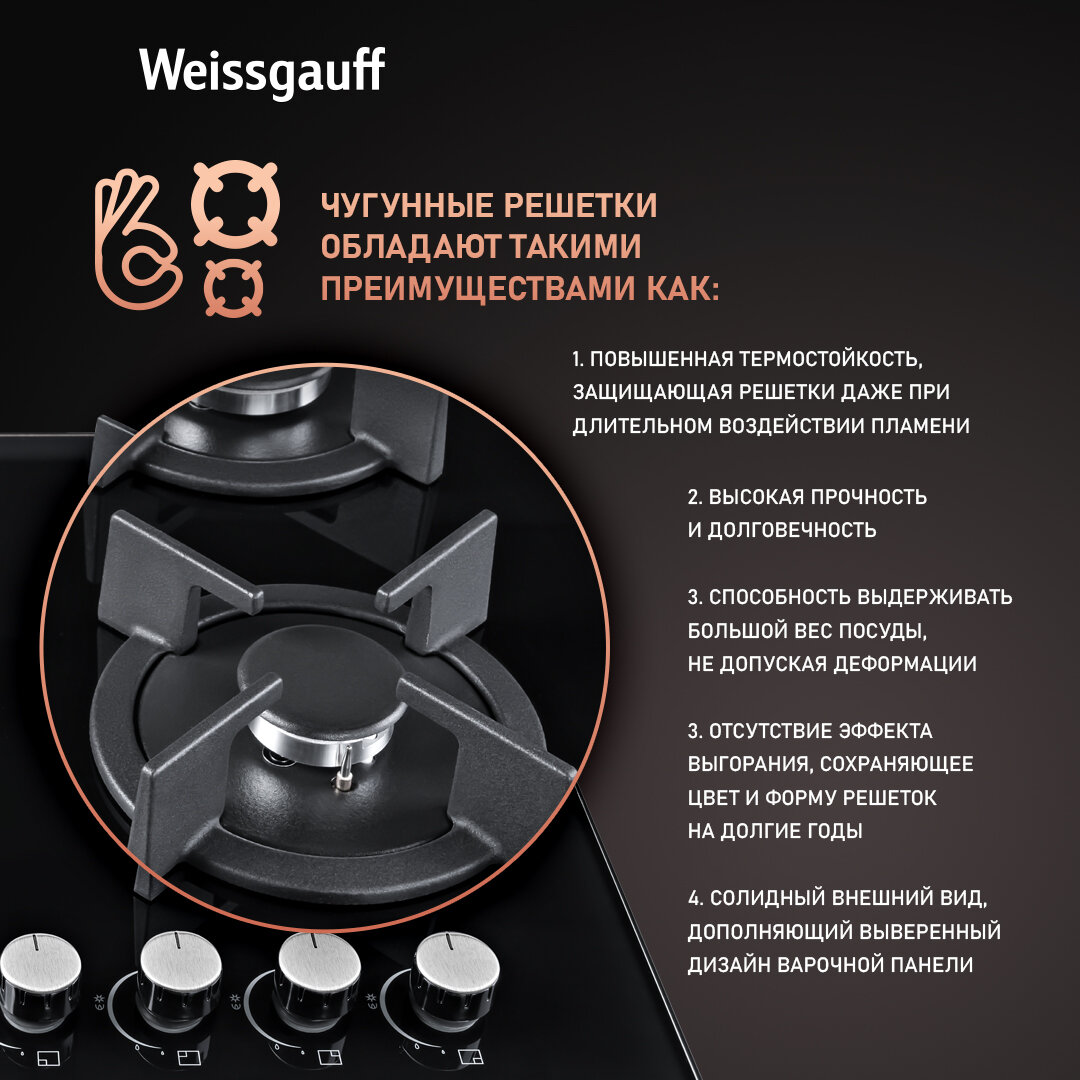 Weissgauff

ЧУГУННЫЕ РЕШЕТКИ ОБЛАДАЮТ ТАКИМИ ПРЕИМУЩЕСТВАМИ КАК:

1. ПОВЫШЕННАЯ ТЕРМОСТОЙКОСТЬ, ЗАЩИЩАЮЩАЯ РЕШЕТКИ ДАЖЕ ПРИ ДЛИТЕЛЬНОМ ВОЗДЕЙСТВИИ ПЛАМЕНИ

2. ВЫСОКАЯ ПРОЧНОСТЬ И ДОЛГОВЕЧНОСТЬ

3. СПОСОБНОСТЬ ВЫДЕРЖИВАТЬ БОЛЬШОЙ ВЕС ПОСУДЫ, НЕ ДОПУСКАЯ ДЕФОРМАЦИИ

3. ОТСУТСТВИЕ ЭФФЕКТА ВЫГОРАНИЯ, СОХРАНЯЮЩЕЕ ЦВЕТ И ФОРМУ РЕШЕТОК НА ДОЛГИЕ ГОДЫ

4. СОЛИДНЫЙ ВНЕШНИЙ ВИД, ДОПОЛНЯЮЩИЙ ВЫВЕРЕННЫЙ ДИЗАЙН ВАРОЧНОЙ ПАНЕЛИ