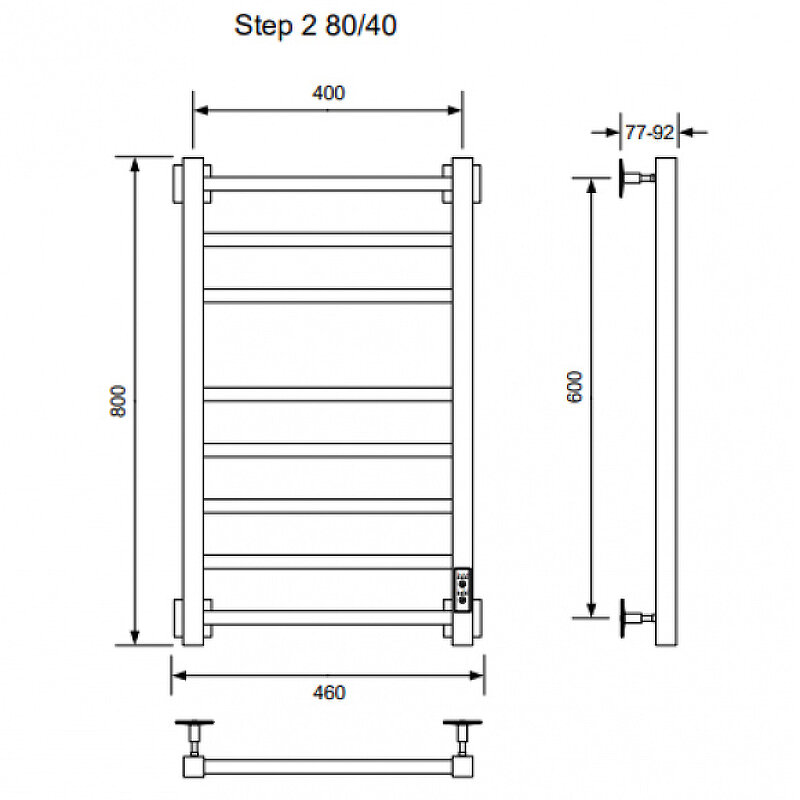 Step 2 80/40

400

77-92

800

600

460