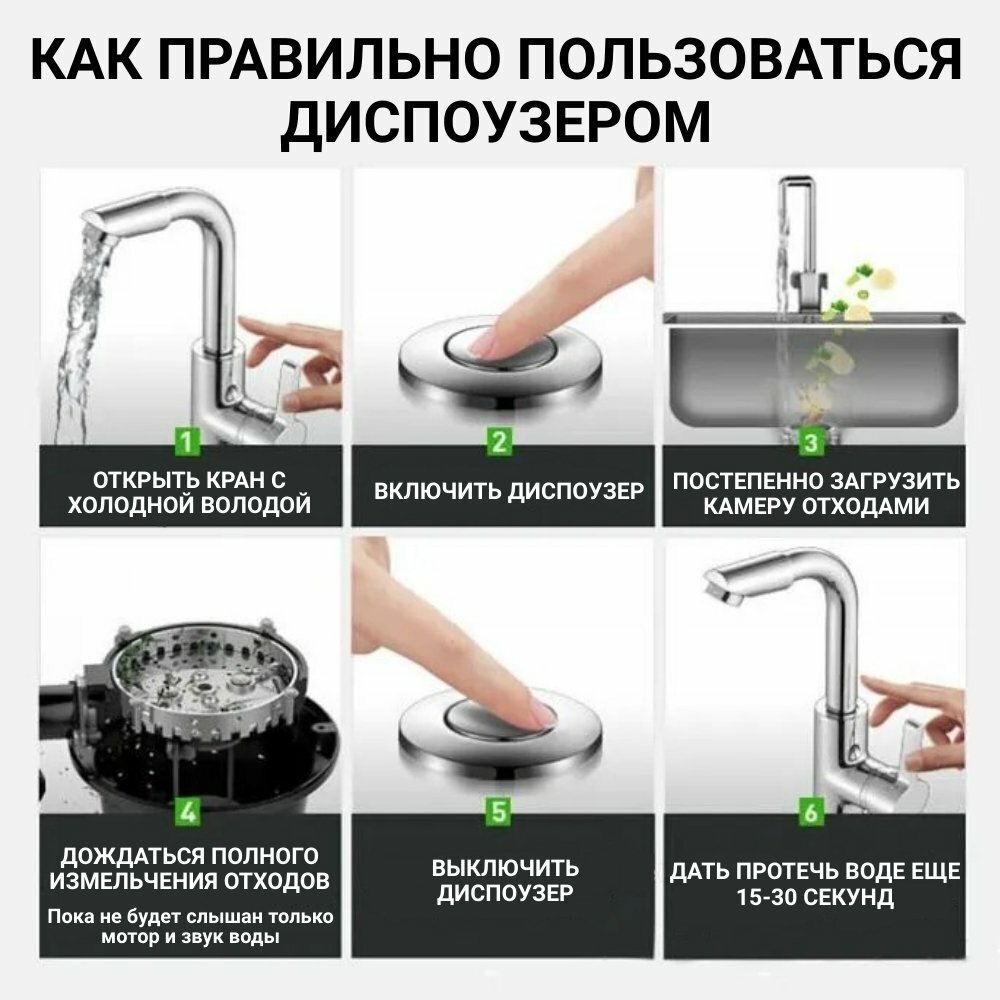 КАК ПРАВИЛЬНО ПОЛЬЗОВАТЬСЯ ДИСПОУЗЕРОМ

1
ОТКРЫТЬ КРАН С ХОЛОДНОЙ ВОЛОДОЙ

2
ВКЛЮЧИТЬ ДИСПОУЗЕР

3
ПОСТЕПЕННО ЗАГРУЗИТЬ КАМЕРУ ОТХОДАМИ

4
ДОЖДАТЬСЯ ПОЛНОГО ИЗМЕЛЬЧЕНИЯ ОТХОДОВ
Пока не будет слышан только мотор и звук воды

5
ВЫКЛЮЧИТЬ ДИСПОУЗЕР

6
ДАТЬ ПРОТЕЧЬ ВОДЕ ЕЩЕ 15-30 СЕКУНД