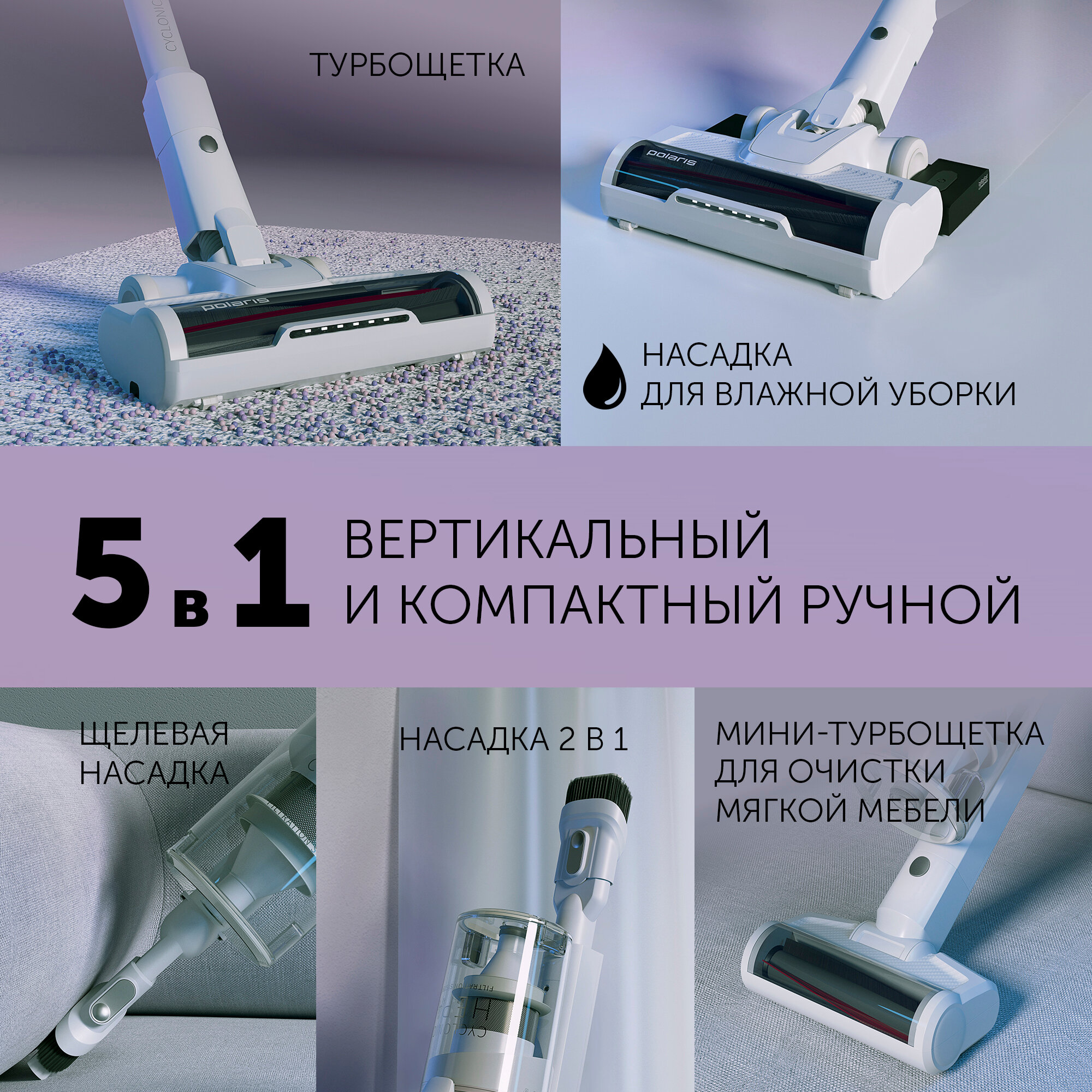 CYCLONIC

ТУРБОЩЕТКА

polaris

polaris

НАСАДКА
ДЛЯ ВЛАЖНОЙ УБОРКИ

5 в 1 ВЕРТИКАЛЬНЫЙ
И КОМПАКТНЫЙ РУЧНОЙ

ЩЕЛЕВАЯ
НАСАДКА

НАСАДКА 2 В 1

МИНИ-ТУРБОЩЕТКА
ДЛЯ ОЧИСТКИ
МЯГКОЙ МЕБЕЛИ