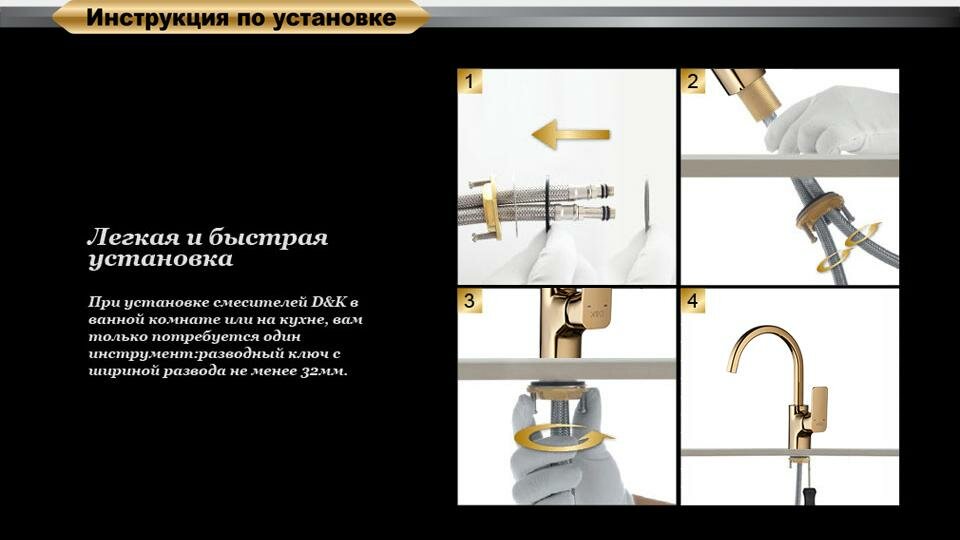 Инструкция по установке

Легкая и быстрая установка

При установке смесителей D&K в ванной комнате или на кухне, вам только потребуется один инструмент:разводный ключ с шириной развода не менее 32мм.

1

2

3

4