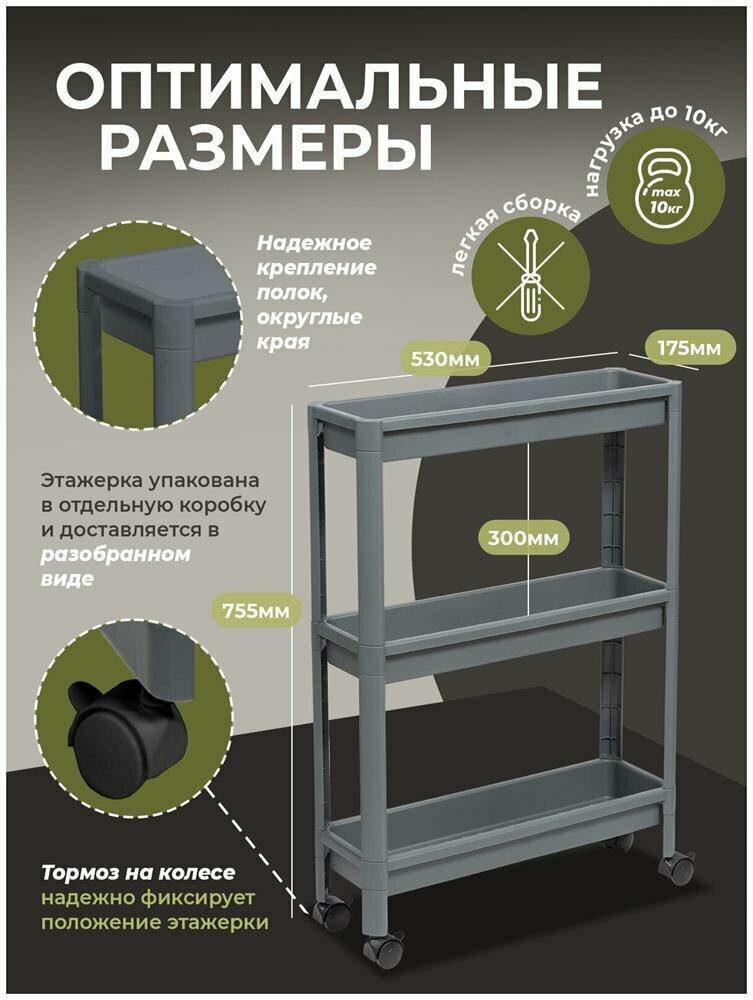 ОПТИМАЛЬНЫЕ РАЗМЕРЫ

нагрузка до 10кг

max 10кг

легкая сборка

Надежное крепление полок, округлые края

530мм

175мм

Этажерка упакована в отдельную коробку и доставляется в разобранном виде

300мм

755мм

Тормоз на колесе надежно фиксирует положение этажерки