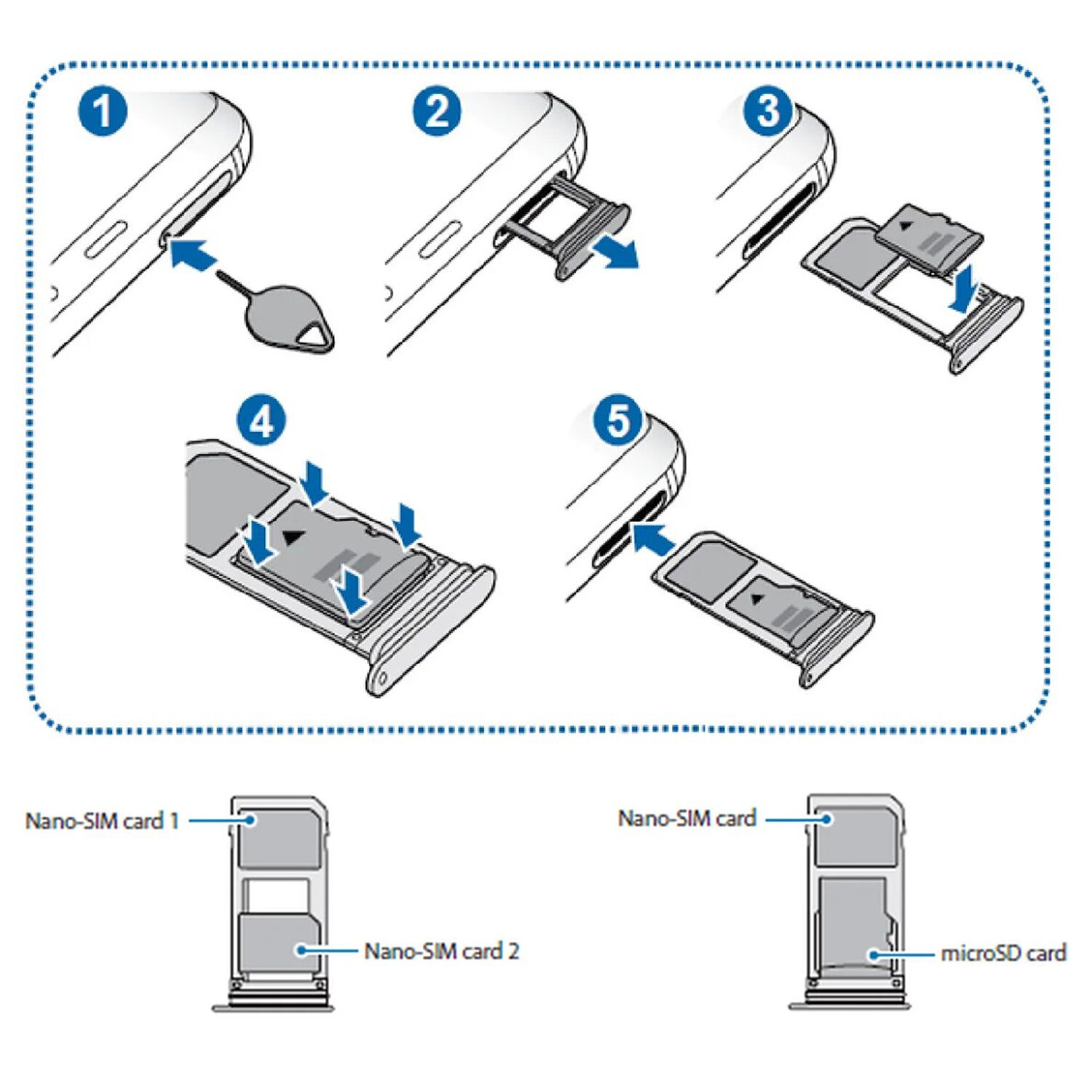 1

2

3

4

5

Nano-SIM card 1

Nano-SIM card 2

Nano-SIM card

microSD card