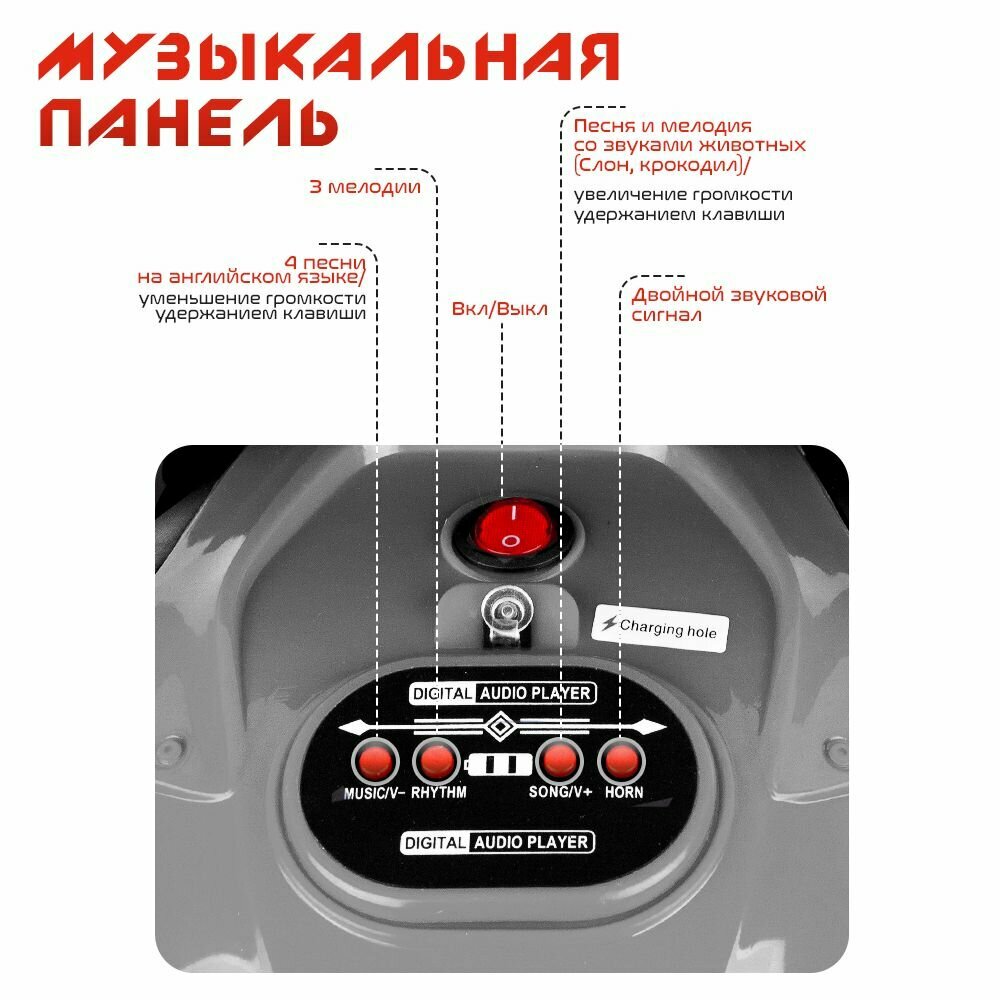 МУЗЫКАЛЬНАЯ ПАНЕЛЬ

3 мелодии

4 песни на английском языке/
уменьшение громкости удержанием клавиши

Вкл/Выкл

Песня и мелодия со звуками животных (Слон, крокодил)/
увеличение громкости удержанием клавиши

Двойной звуковой сигнал

Charging hole

DIGITAL AUDIO PLAYER

MUSIC/V- RHYTHM SONG/V+ HORN

DIGITAL AUDIO PLAYER