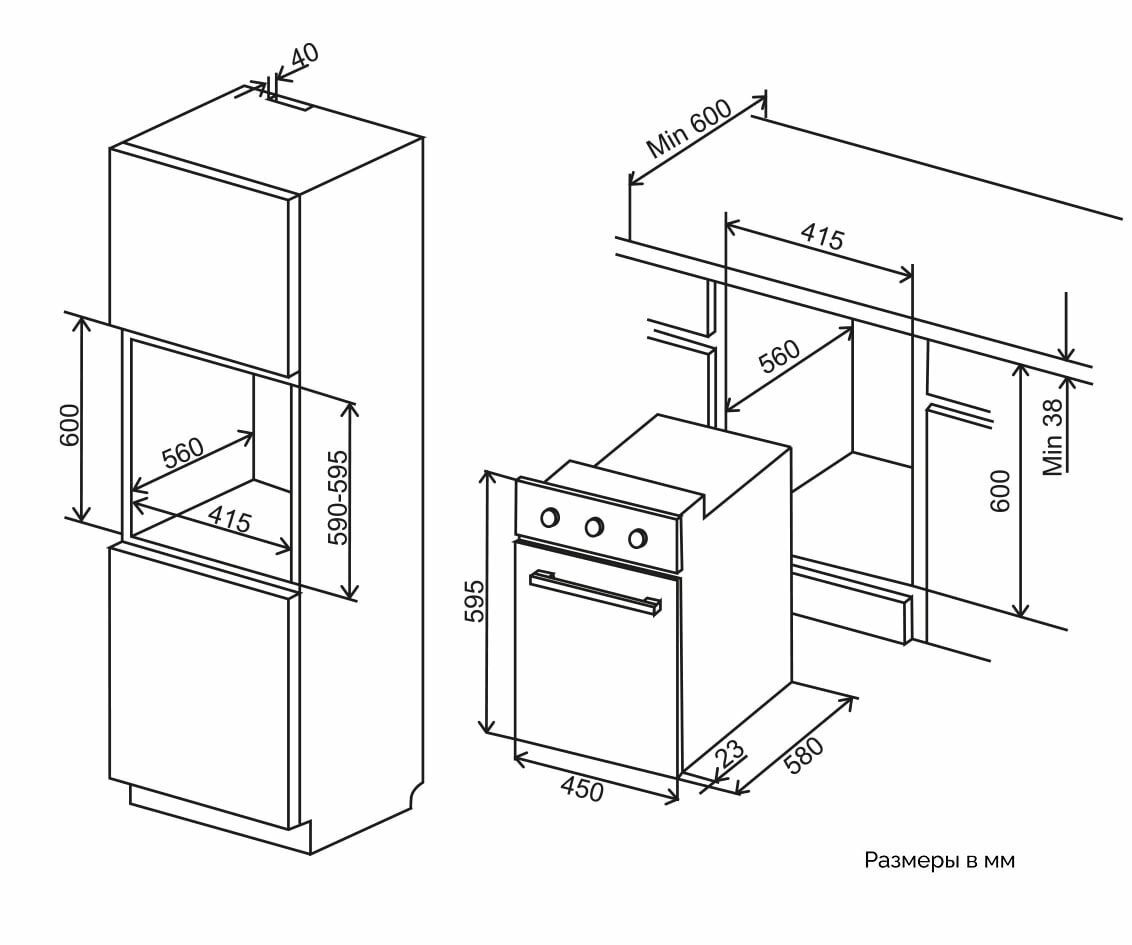 40

600

560

415

590-595

Min 600

415

560

Min 38

600

595

450

23

580

Размеры в мм