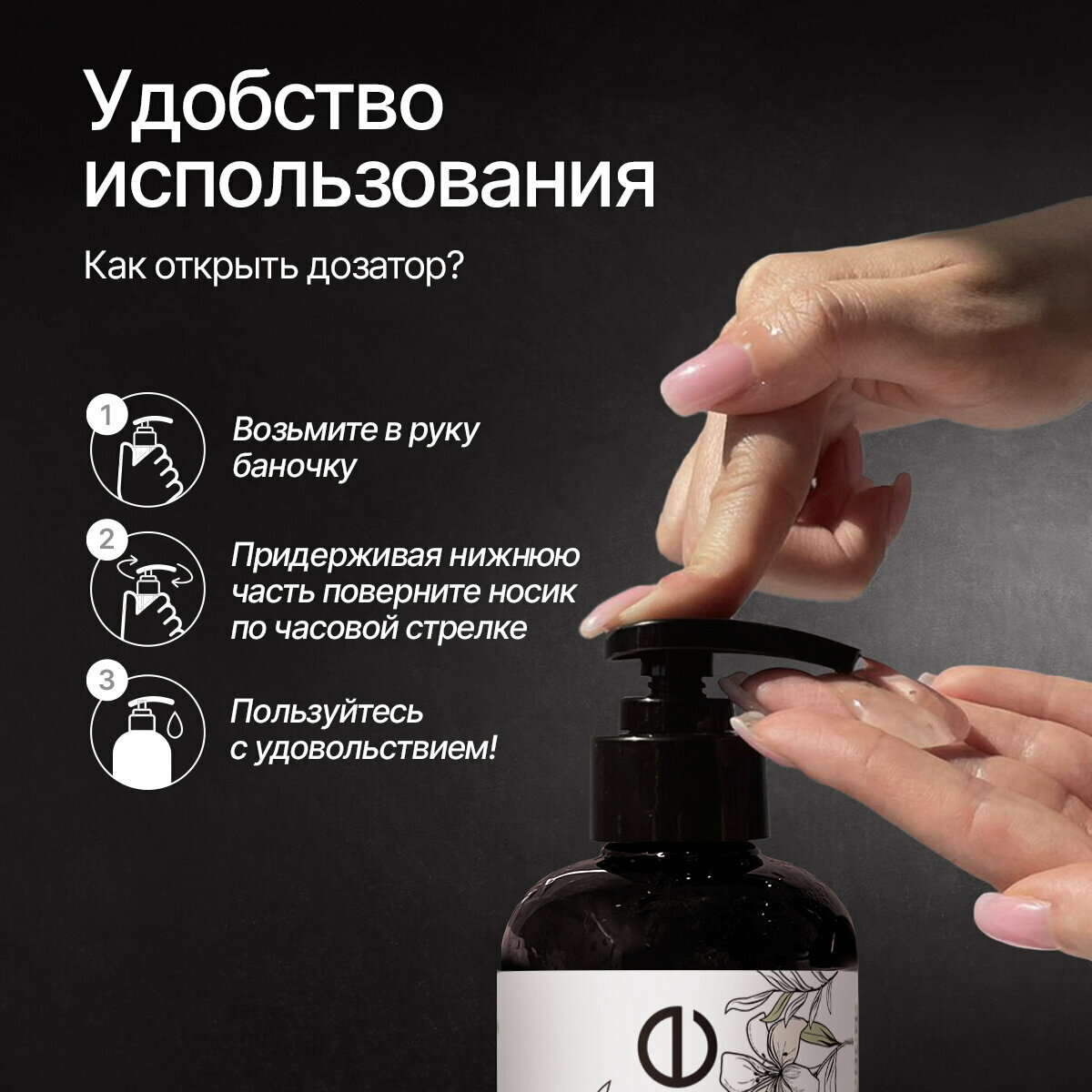 Удобство использования

Как открыть дозатор?

1

Возьмите в руку баночку

2

Придерживая нижнюю часть поверните носик по часовой стрелке

3

Пользуйтесь с удовольствием!