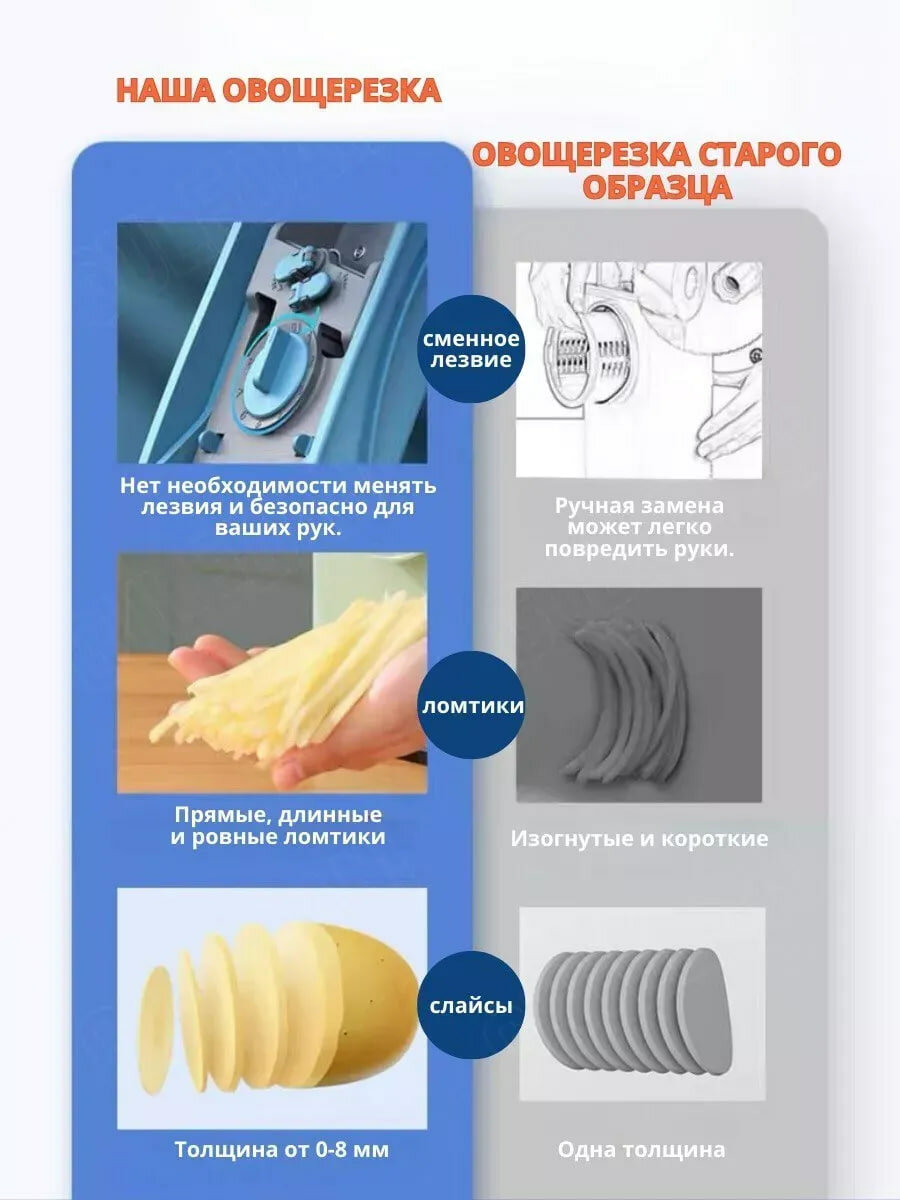 НАША ОВОЩЕРЕЗКА

ОВОЩЕРЕЗКА СТАРОГО ОБРАЗЦА

сменное лезвие

Нет необходимости менять лезвия и безопасно для ваших рук.

Ручная замена может легко повредить руки.

ломтики

Прямые, длинные и ровные ломтики

Изогнутые и короткие

слайсы

Толщина от 0-8 мм

Одна толщина