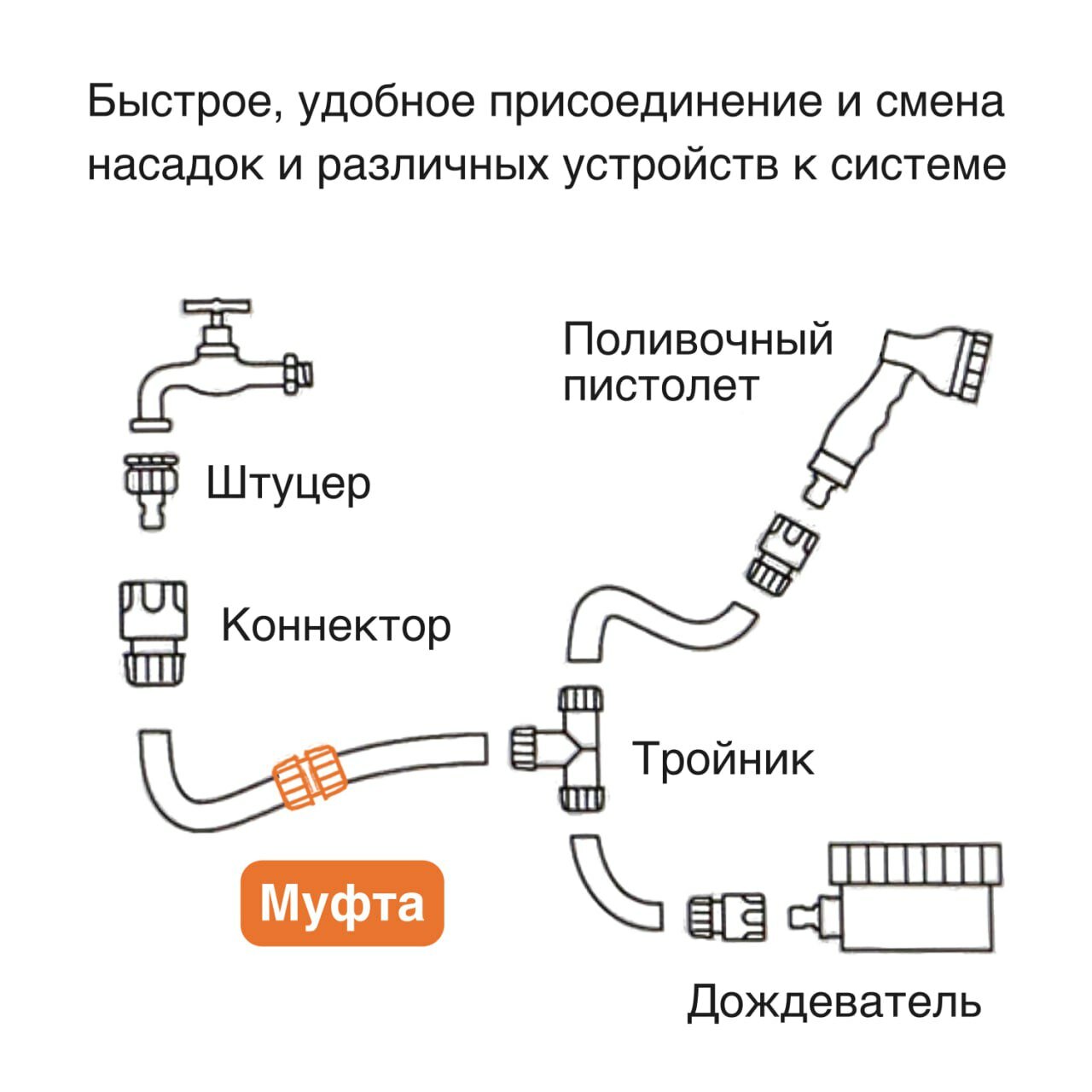 Быстрое, удобное присоединение и смена насадок и различных устройств к системе

Поливочный пистолет

Штуцер

Коннектор

Тройник

Муфта

Дождеватель