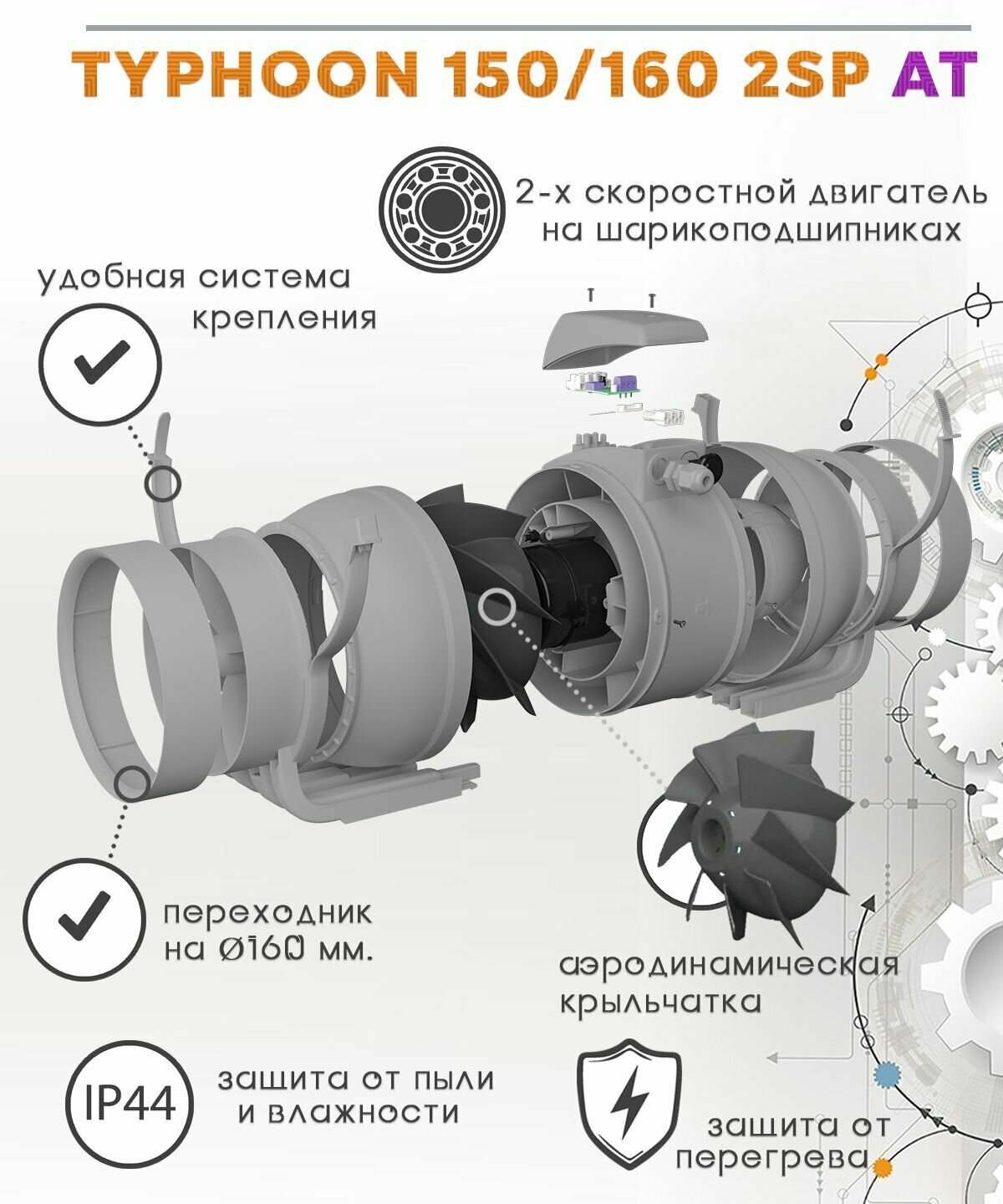 TYPHOON 150/160 2SP AT

2-х скоростной двигатель на шарикоподшипниках

удобная система крепления

переходник на Ø160 мм.

аэродинамическая крыльчатка

IP44

защита от пыли и влажности

защита от перегрева