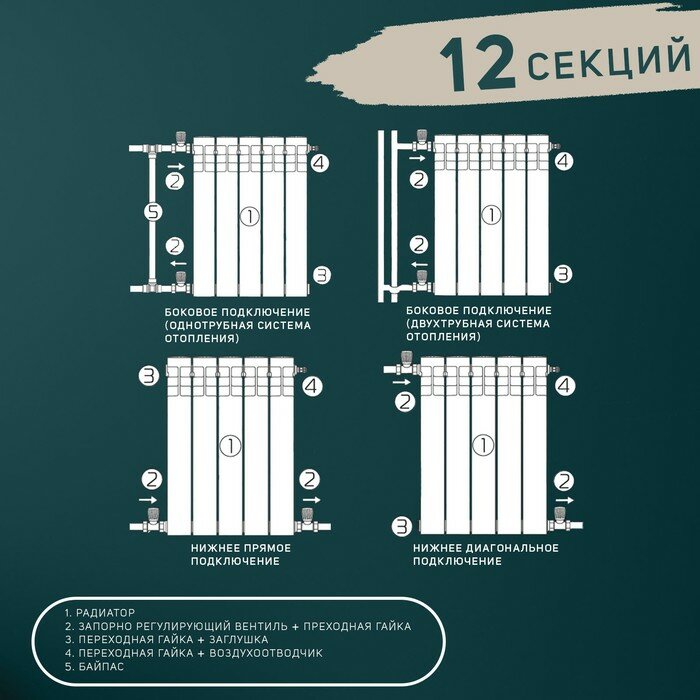 12 СЕКЦИЙ

4
2
5
1
2
3

БОКОВОЕ ПОДКЛЮЧЕНИЕ (ОДНОТРУБНАЯ СИСТЕМА ОТОПЛЕНИЯ)

4
2
1
2
3

БОКОВОЕ ПОДКЛЮЧЕНИЕ (ДВУХТРУБНАЯ СИСТЕМА ОТОПЛЕНИЯ)

3
4
1
2
2

НИЖНЕЕ ПРЯМОЕ ПОДКЛЮЧЕНИЕ

4
2
1
2
3

НИЖНЕЕ ДИАГОНАЛЬНОЕ ПОДКЛЮЧЕНИЕ

1. РАДИАТОР
2. ЗАПОРНО РЕГУЛИРУЮЩИЙ ВЕНТИЛЬ + ПРЕХОДНАЯ ГАЙКА
3. ПЕРЕХОДНАЯ ГАЙКА + ЗАГЛУШКА
4. ПЕРЕХОДНАЯ ГАЙКА + ВОЗДУХООТВОДЧИК
5. БАЙПАС