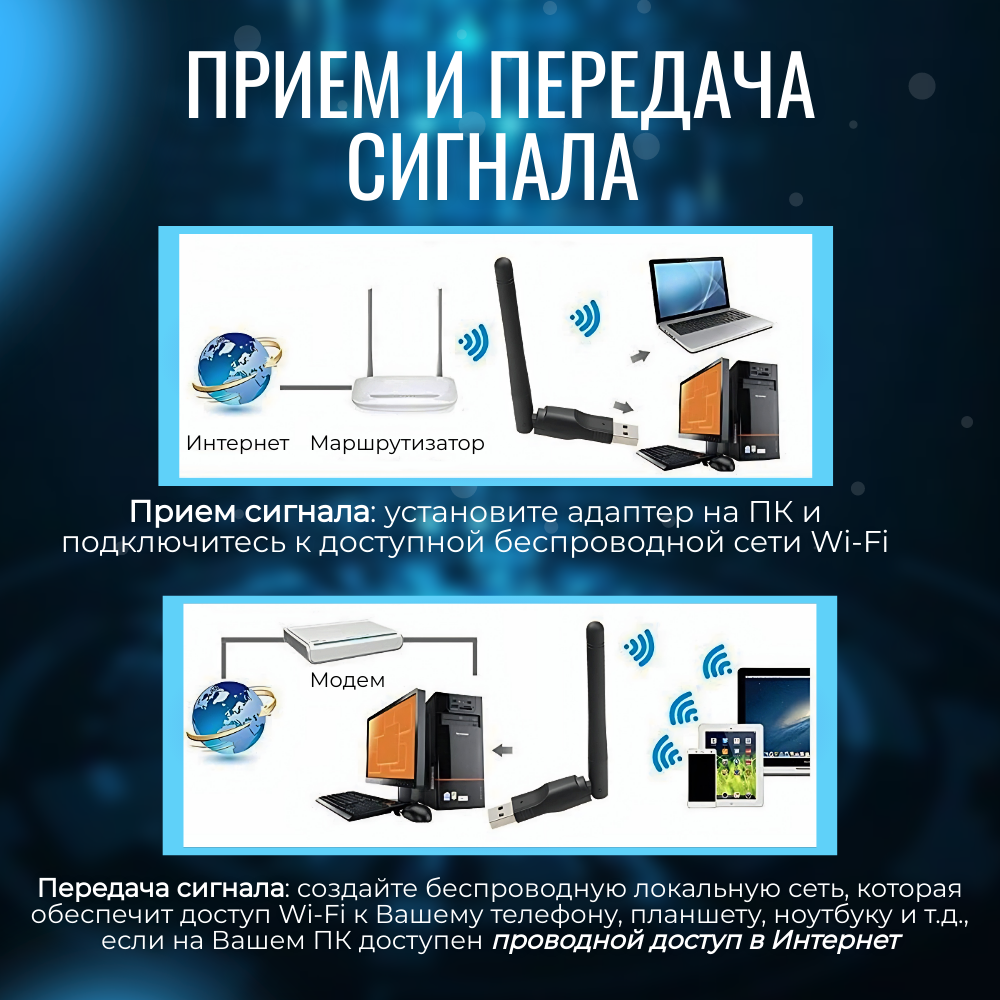 ПРИЕМ И ПЕРЕДАЧА СИГНАЛА

Интернет Маршрутизатор

Прием сигнала: установите адаптер на ПК и подключитесь к доступной беспроводной сети Wi-Fi

Модем

Передача сигнала: создайте беспроводную локальную сеть, которая обеспечит доступ Wi-Fi к Вашему телефону, планшету, ноутбуку и т.д., если на Вашем ПК доступен проводной доступ в Интернет