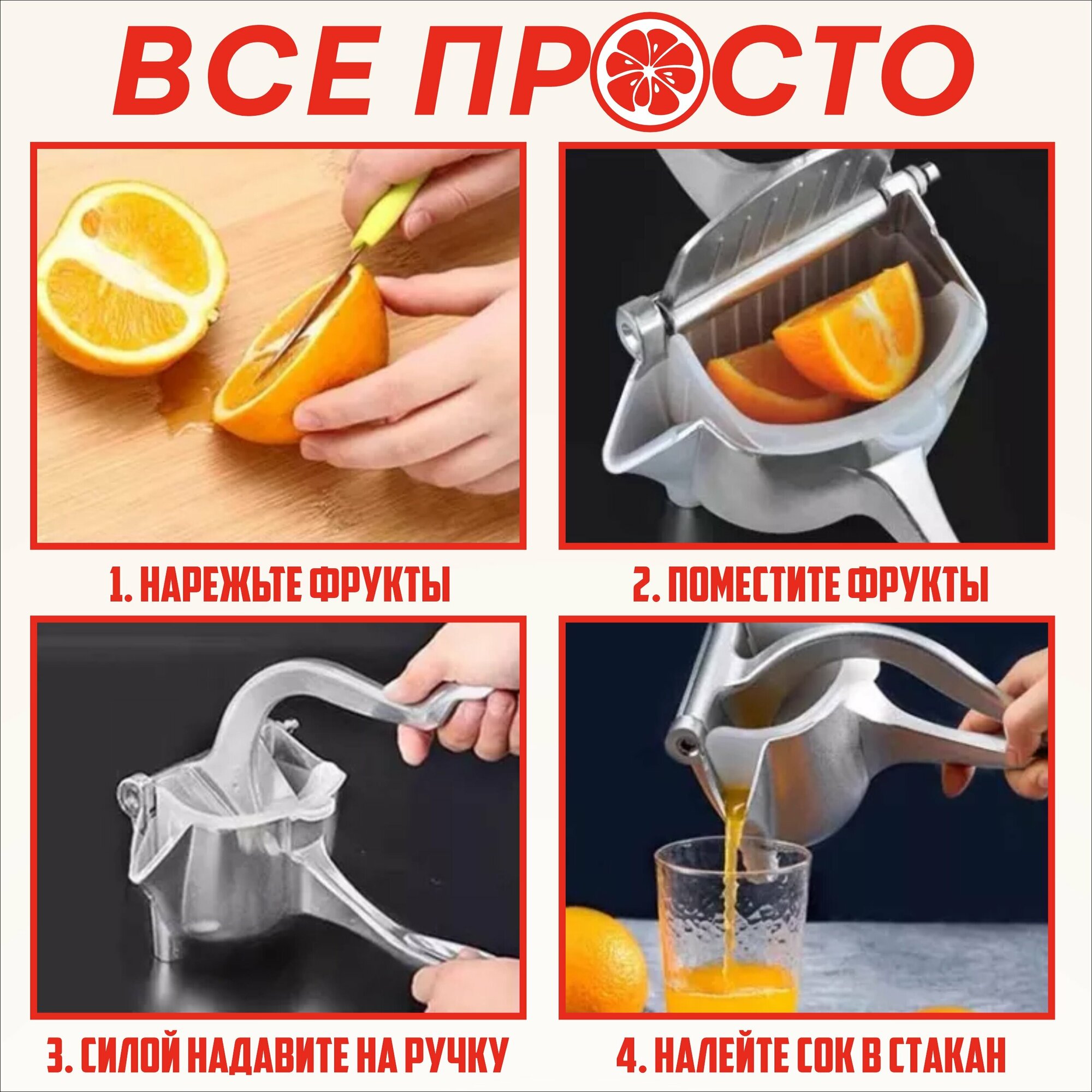 ВСЕ ПРОСТО

1. НАРЕЖЬТЕ ФРУКТЫ

2. ПОМЕСТИТЕ ФРУКТЫ

3. СИЛОЙ НАДАВИТЕ НА РУЧКУ

4. НАЛЕЙТЕ СОК В СТАКАН