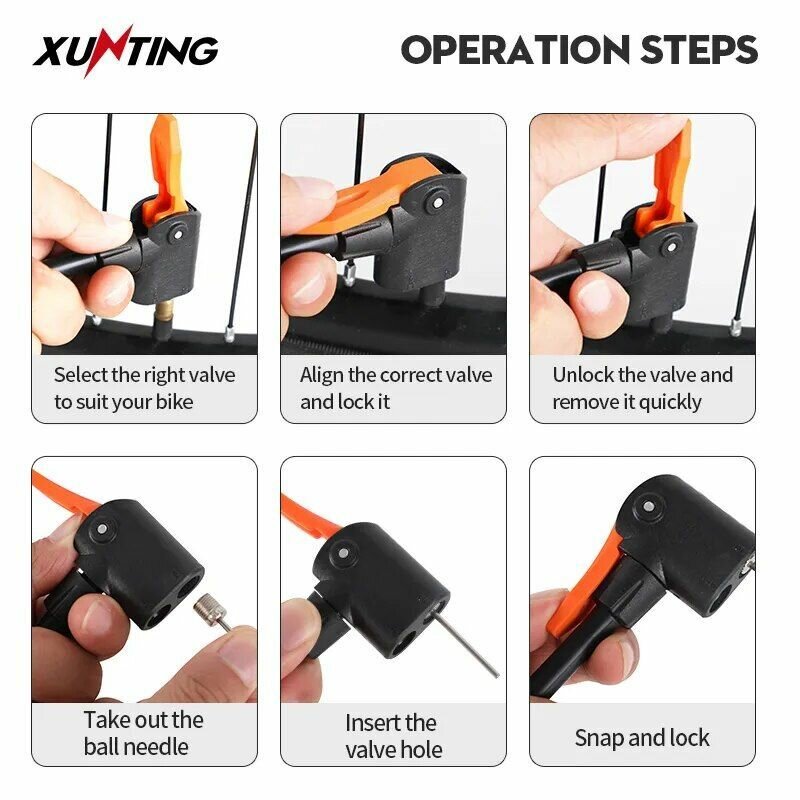 XUNTING

OPERATION STEPS

Select the right valve to suit your bike

Align the correct valve and lock it

Unlock the valve and remove it quickly

Take out the ball needle

Insert the valve hole

Snap and lock