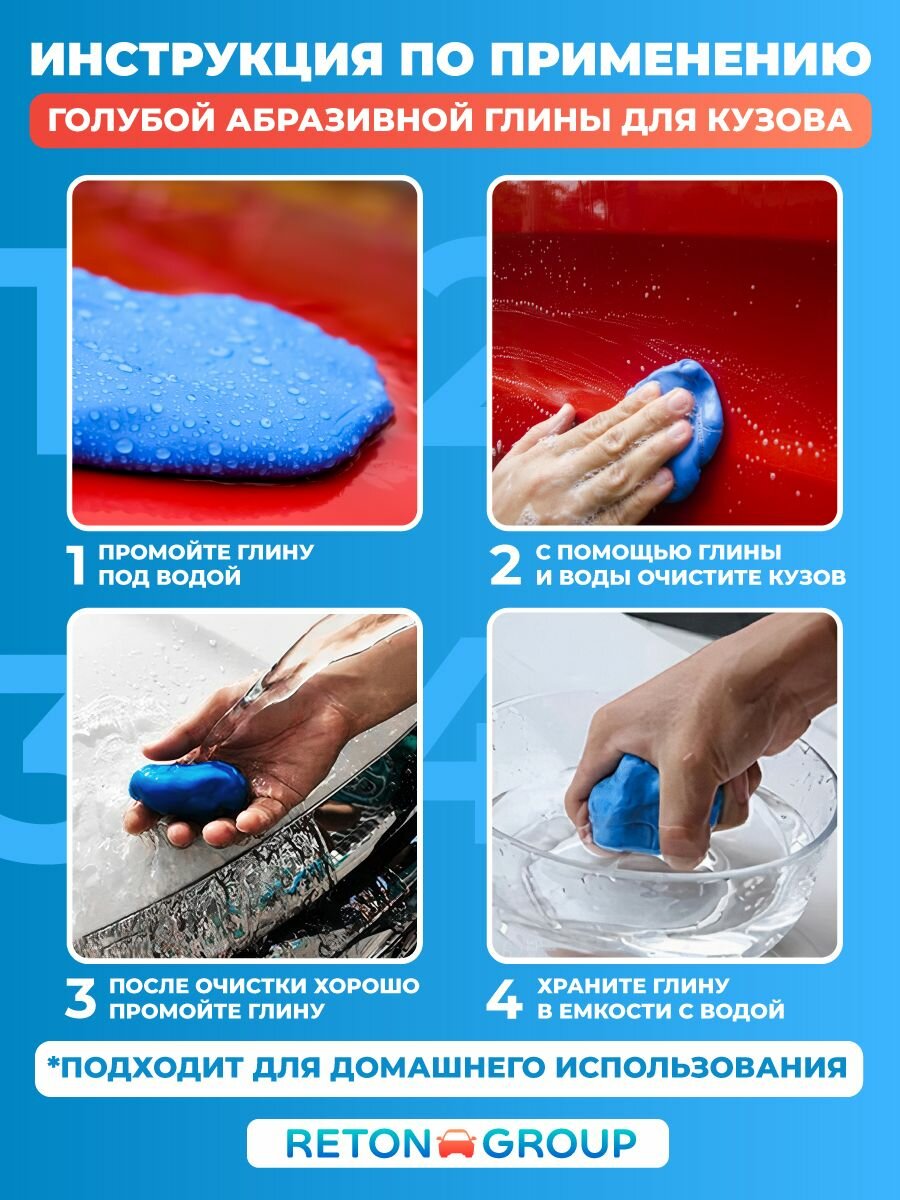 ИНСТРУКЦИЯ ПО ПРИМЕНЕНИЮ

ГОЛУБОЙ АБРАЗИВНОЙ ГЛИНЫ ДЛЯ КУЗОВА

1 ПРОМОЙТЕ ГЛИНУ ПОД ВОДОЙ

2 С ПОМОЩЬЮ ГЛИНЫ И ВОДЫ ОЧИСТИТЕ КУЗОВ

3 ПОСЛЕ ОЧИСТКИ ХОРОШО ПРОМОЙТЕ ГЛИНУ

4 ХРАНИТЕ ГЛИНУ В ЕМКОСТИ С ВОДОЙ

*ПОДХОДИТ ДЛЯ ДОМАШНЕГО ИСПОЛЬЗОВАНИЯ

RETON GROUP