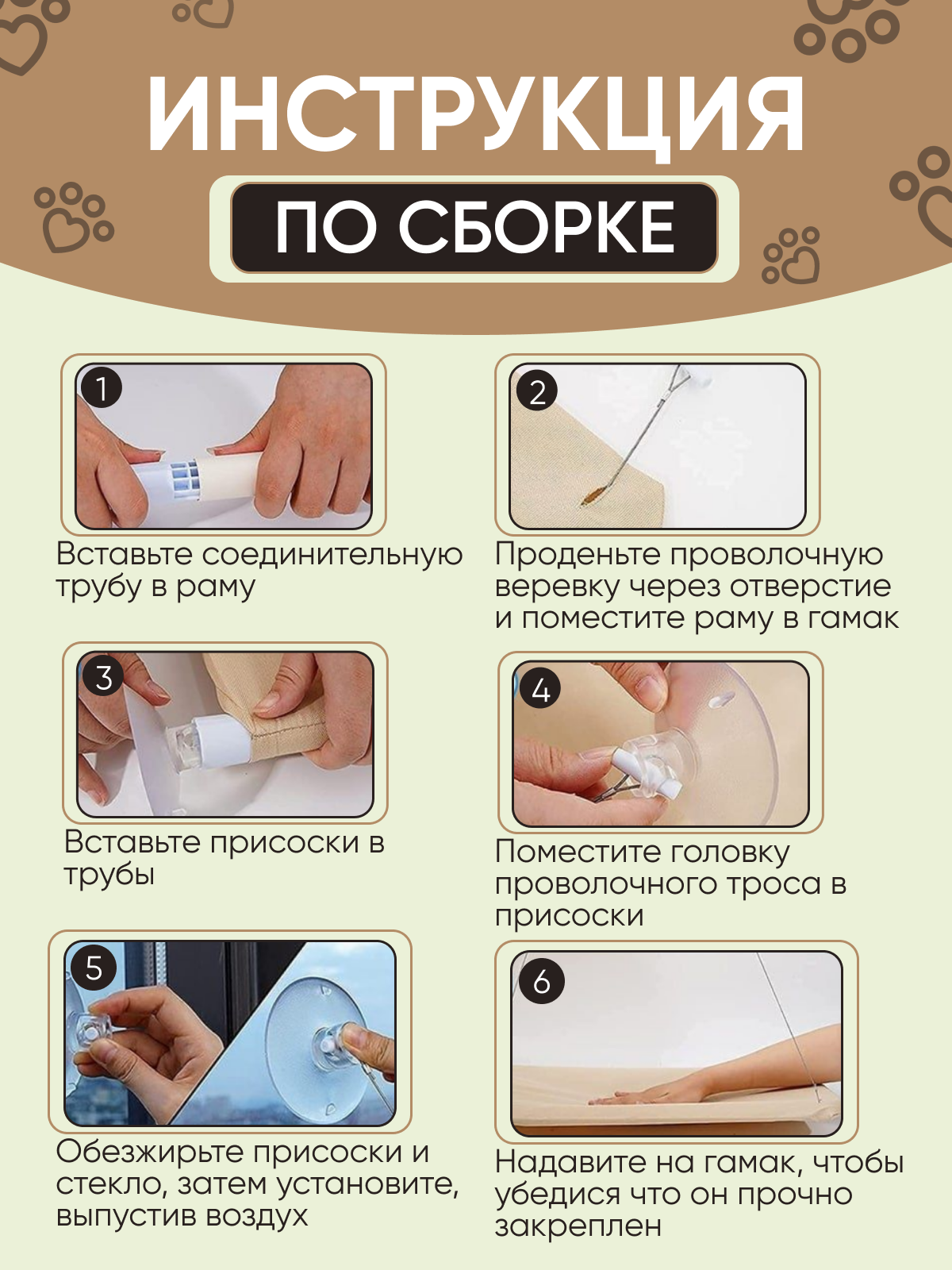 ИНСТРУКЦИЯ

ПО СБОРКЕ

1

Вставьте соединительную трубу в раму

2

Проденьте проволочную веревку через отверстие и поместите раму в гамак

3

Вставьте присоски в трубы

4

Поместите головку проволочного троса в присоски

5

Обезжирьте присоски и стекло, затем установите, выпустив воздух

6

Надавите на гамак, чтобы убедися что он прочно закреплен