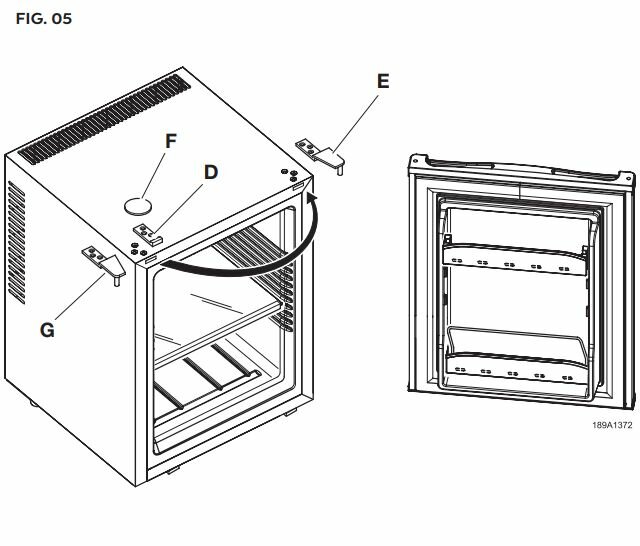 FIG. 05

E

F

D

G

189A1372