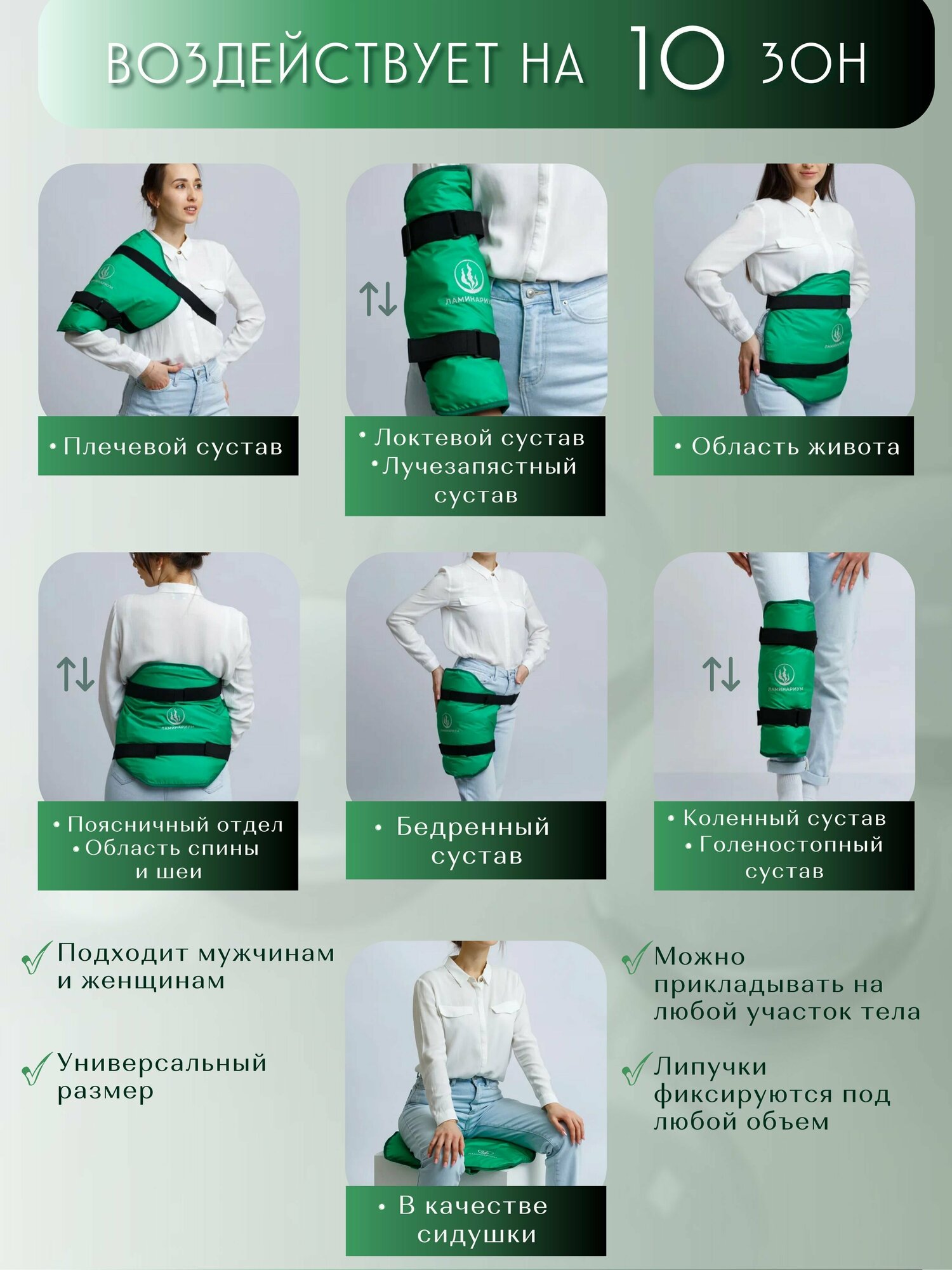 ВОЗДЕЙСТВУЕТ НА 10 ЗОН

ЛАМИНАРИУМ

• Плечевой сустав

ЛАМИНАРИУМ

• Локтевой сустав
• Лучезапястный сустав

ЛАМИНАРИУМ

• Область живота

ЛАМИНАРИУМ

• Поясничный отдел
• Область спины и шеи

ЛАМИНАРИУМ

• Бедренный сустав

ЛАМИНАРИУМ

• Коленный сустав
• Голеностопный сустав

Подходит мужчинам и женщинам

Универсальный размер

ЛАМИНАРИУМ

• В качестве сидушки

Можно прикладывать на любой участок тела

Липучки фиксируются под любой объем