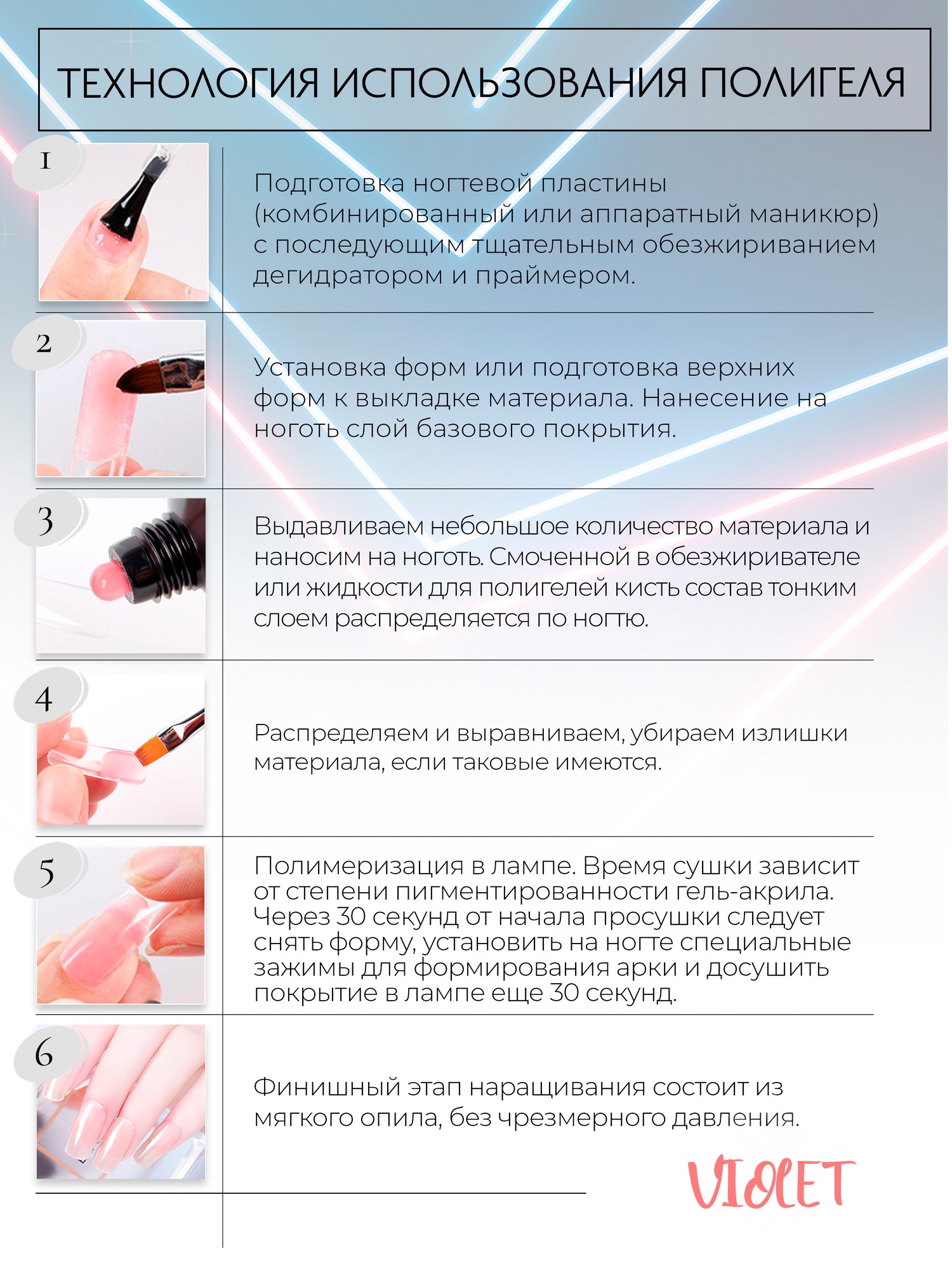 ТЕХНОЛОГИЯ ИСПОЛЬЗОВАНИЯ ПОЛИГЕЛЯ

1

Подготовка ногтевой пластины (комбинированный или аппаратный маникюр) с последующим тщательным обезжириванием дегидратором и праймером.

2

Установка форм или подготовка верхних форм к выкладке материала. Нанесение на ноготь слой базового покрытия.

3

Выдавливаем небольшое количество материала и наносим на ноготь. Смоченной в обезжиривателе или жидкости для полигелей кисть состав тонким слоем распределяется по ногтю.

4

Распределяем и выравниваем, убираем излишки материала, если таковые имеются.

5

Полимеризация в лампе. Время сушки зависит от степени пигментированности гель-акрила. Через 30 секунд от начала просушки следует снять форму, установить на ногте специальные зажимы для формирования арки и досушить покрытие в лампе еще 30 секунд.

6

Финишный этап наращивания состоит из мягкого опила, без чрезмерного давления.

VIOLET