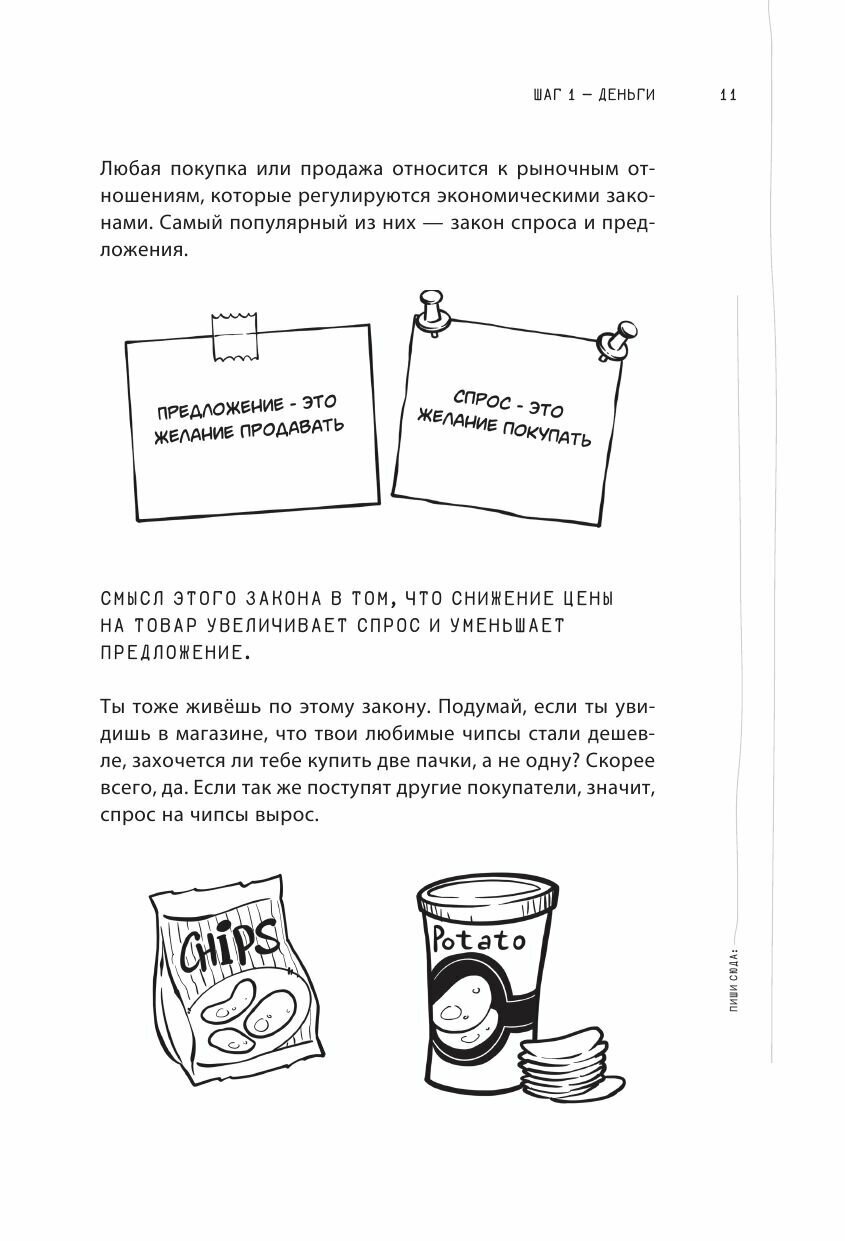 ШАГ 1 — ДЕНЬГИ 11

Любая покупка или продажа относится к рыночным отношениям, которые регулируются экономическими законами. Самый популярный из них — закон спроса и предложения.

ПРЕДЛОЖЕНИЕ - ЭТО ЖЕЛАНИЕ ПРОДАВАТЬ

СПРОС - ЭТО ЖЕЛАНИЕ ПОКУПАТЬ

СМЫСЛ ЭТОГО ЗАКОНА В ТОМ, ЧТО СНИЖЕНИЕ ЦЕНЫ НА ТОВАР УВЕЛИЧИВАЕТ СПРОС И УМЕНЬШАЕТ ПРЕДЛОЖЕНИЕ.

Ты тоже живёшь по этому закону. Подумай, если ты увидишь в магазине, что твои любимые чипсы стали дешевле, захочется ли тебе купить две пачки, а не одну? Скорее всего, да. Если так же поступят другие покупатели, значит, спрос на чипсы вырос.

CHIPS

Potato

ПИШИ СЮДА: