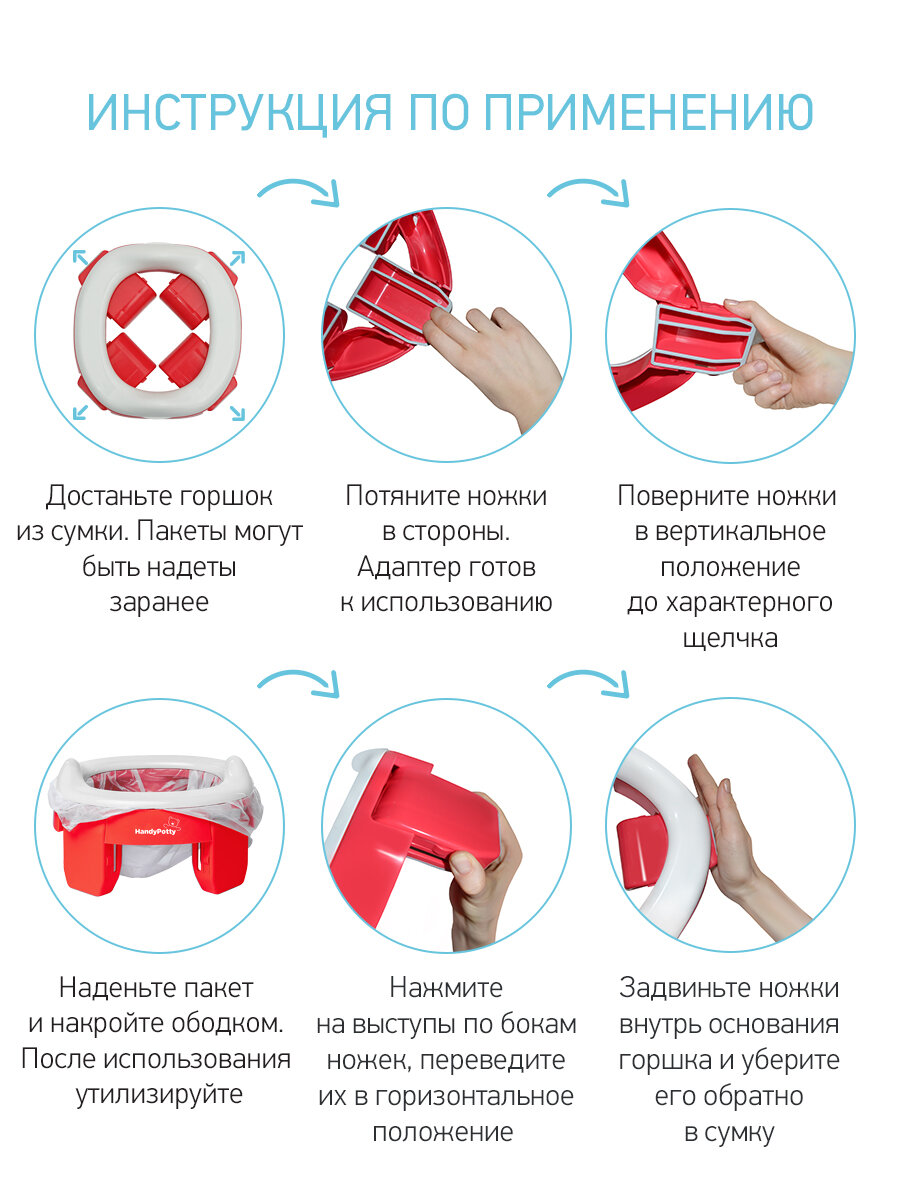 ИНСТРУКЦИЯ ПО ПРИМЕНЕНИЮ

Достаньте горшок из сумки. Пакеты могут быть надеты заранее

Потяните ножки в стороны. Адаптер готов к использованию

Поверните ножки в вертикальное положение до характерного щелчка

HandyPotty

Наденьте пакет и накройте ободком. После использования утилизируйте

Нажмите на выступы по бокам ножек, переведите их в горизонтальное положение

Задвиньте ножки внутрь основания горшка и уберите его обратно в сумку