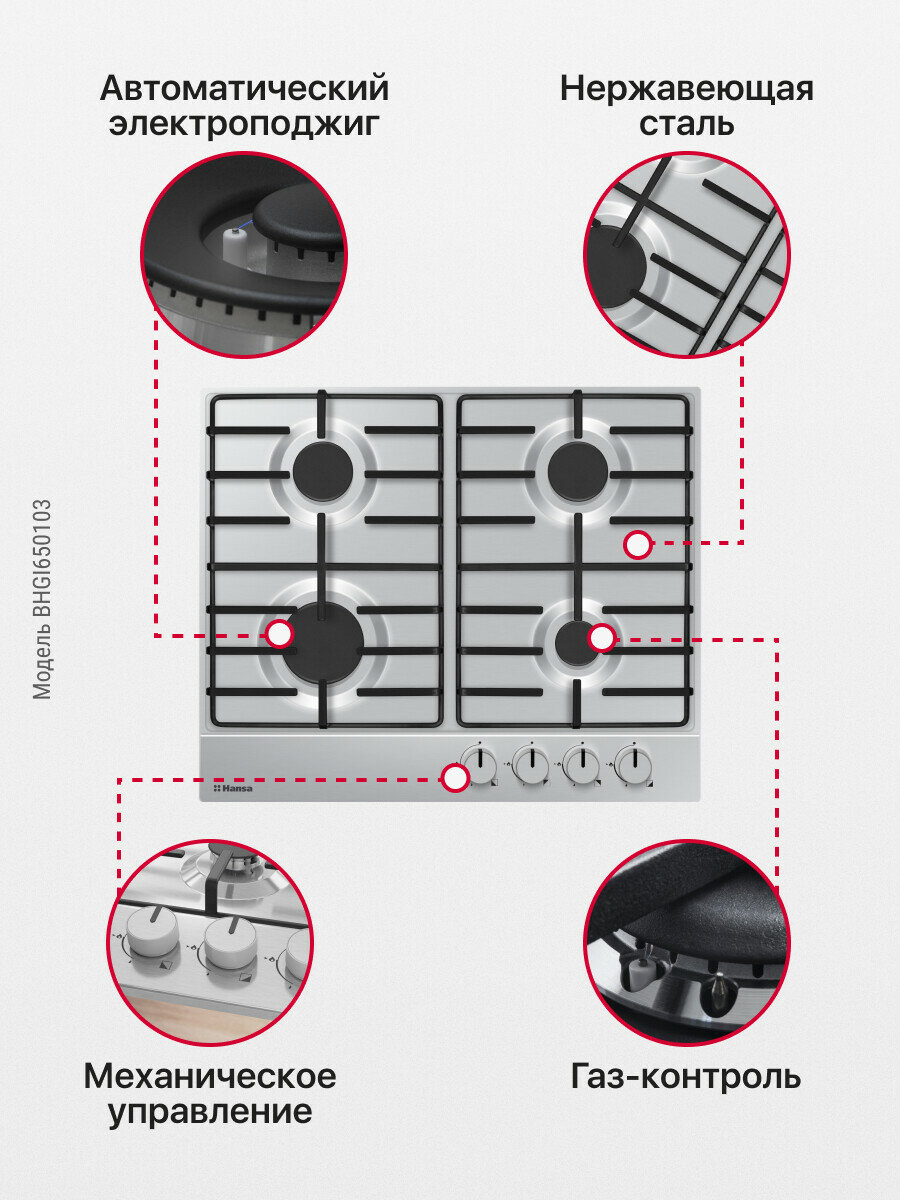 Автоматический электроподжиг

Нержавеющая сталь

Модель BHGI650103

Hansa

Механическое управление

Газ-контроль