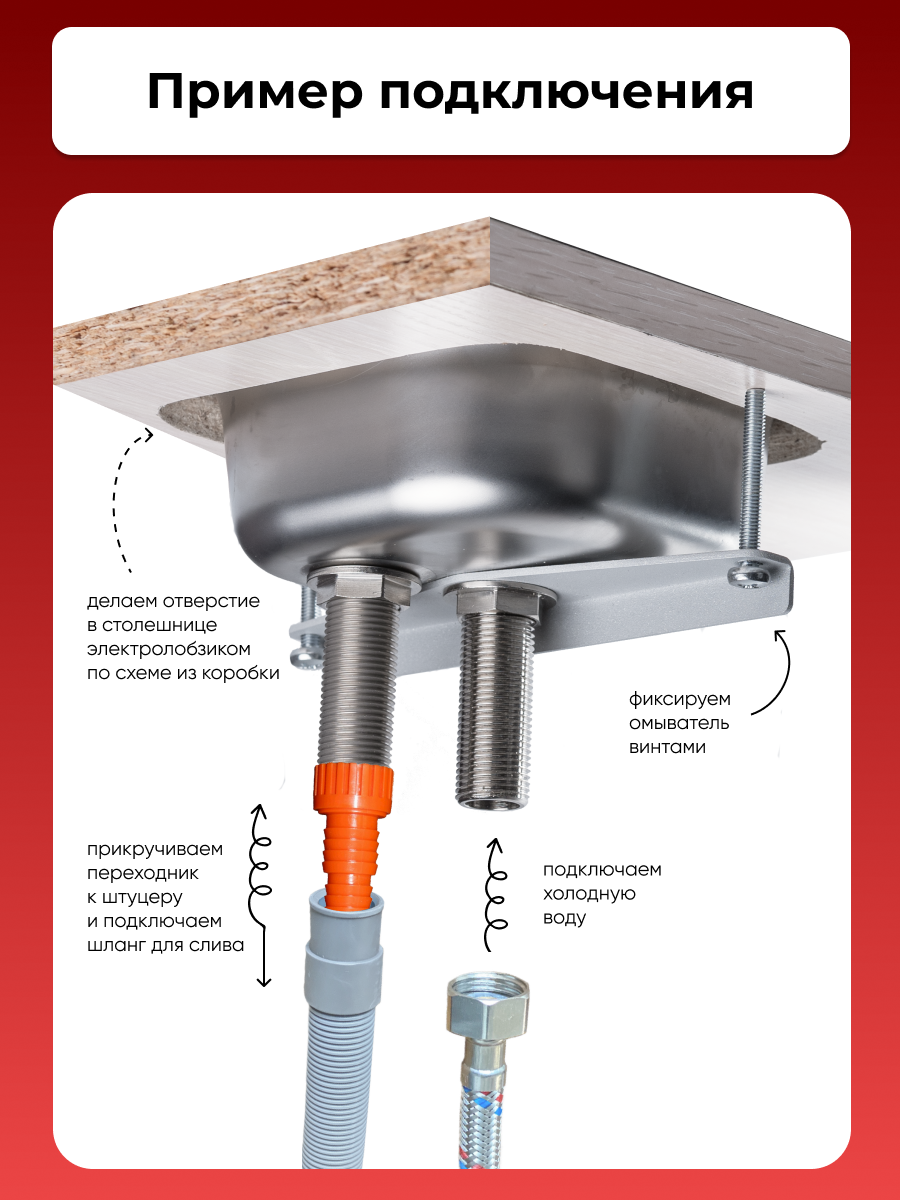 Пример подключения

делаем отверстие в столешнице электролобзиком по схеме из коробки

фиксируем омыватель винтами

прикручиваем переходник к штуцеру и подключаем шланг для слива

подключаем холодную воду