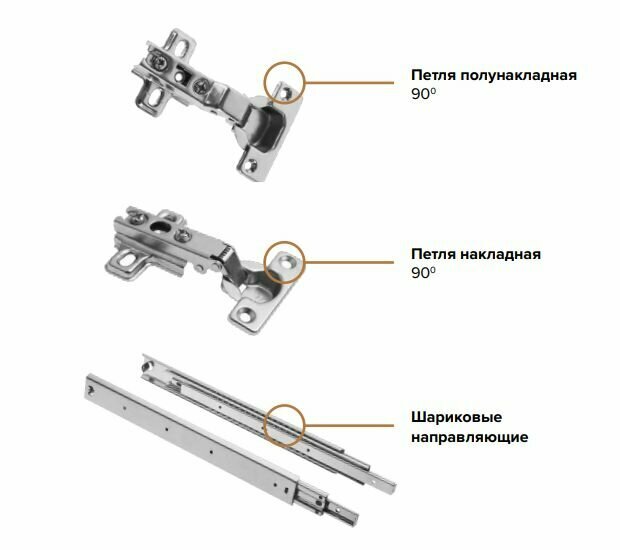 Петля полунакладная
$90^0$

Петля накладная
$90^0$

Шариковые
направляющие