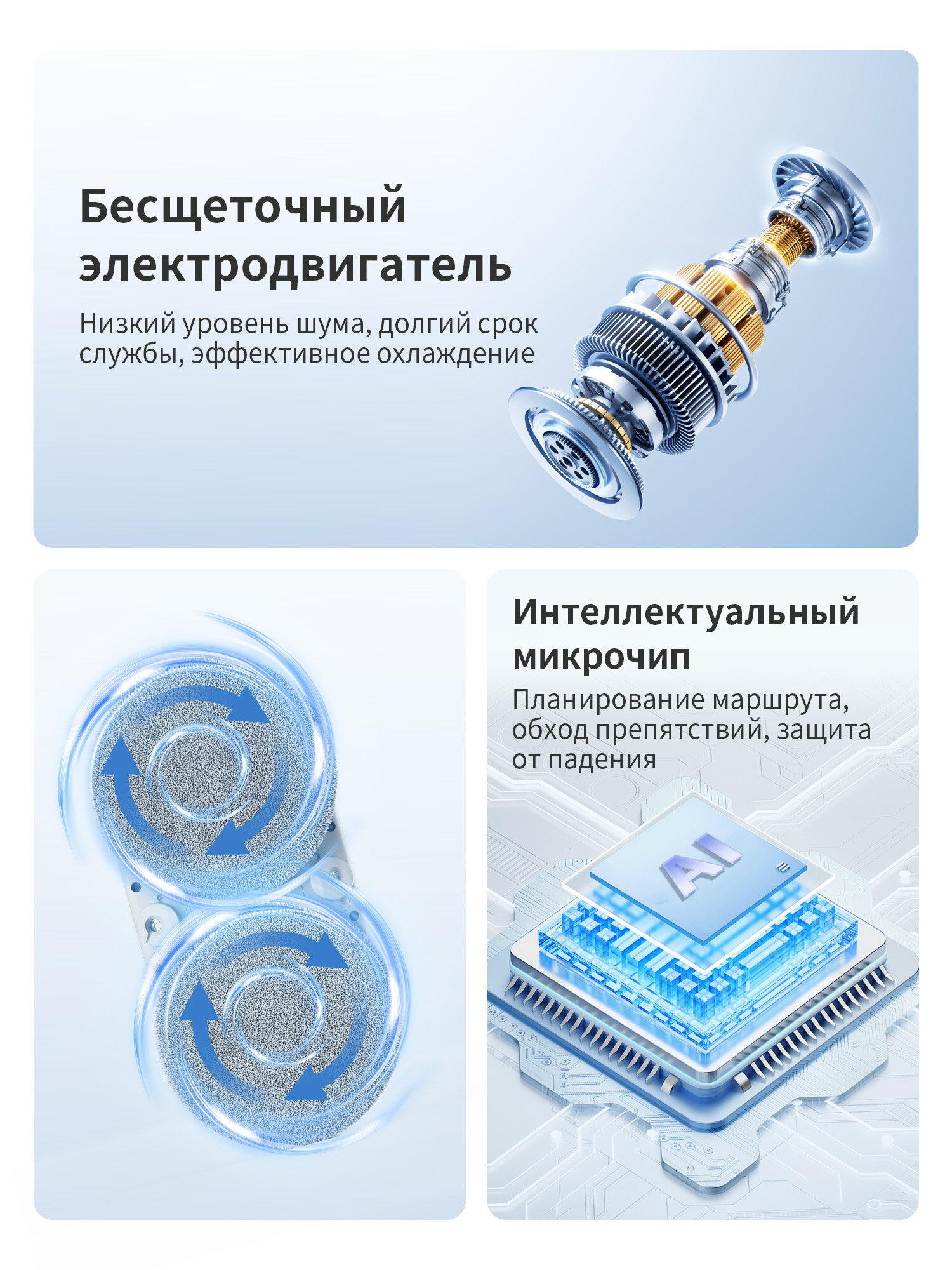 Бесщеточный электродвигатель

Низкий уровень шума, долгий срок службы, эффективное охлаждение

Интеллектуальный микрочип

Планирование маршрута, обход препятствий, защита от падения

AI