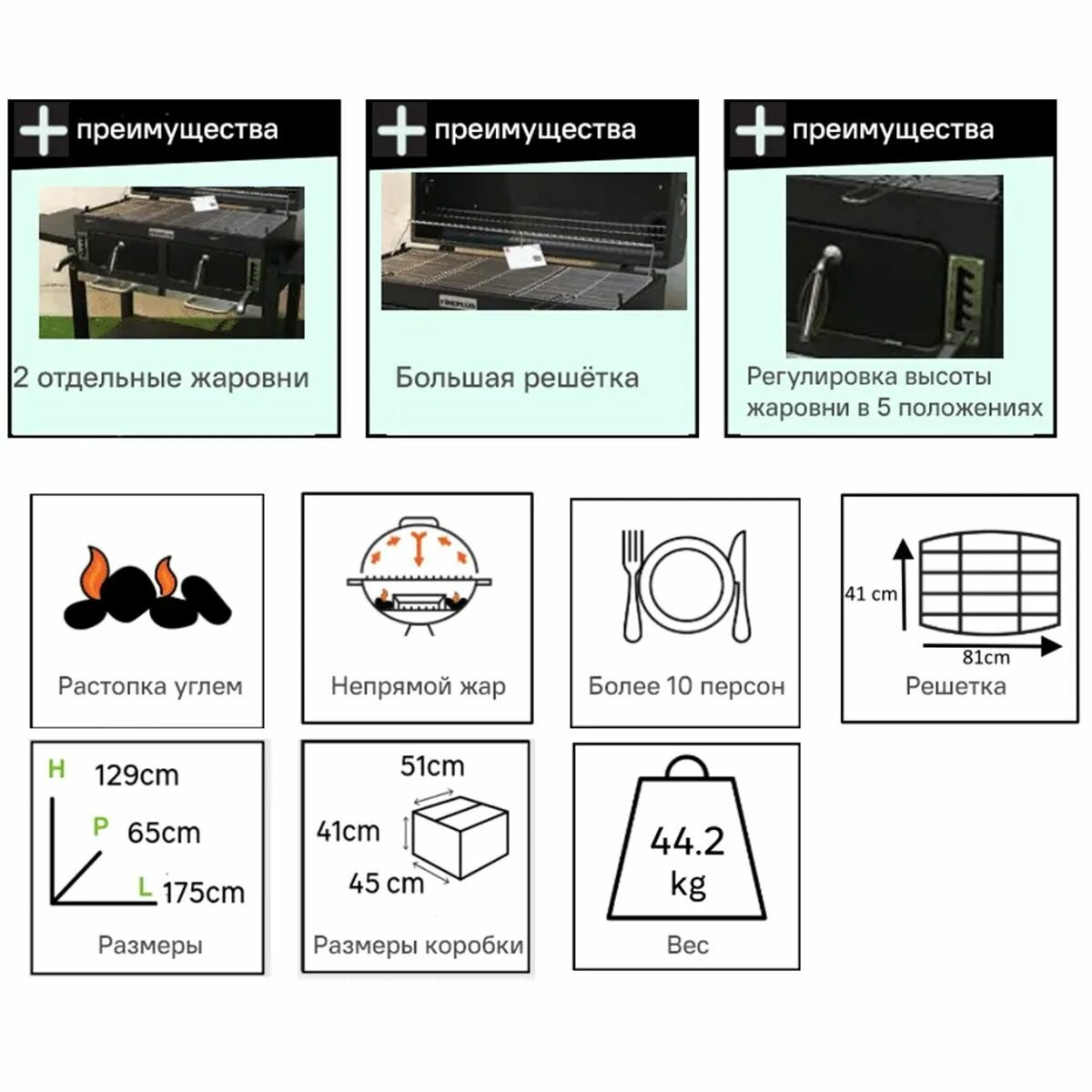 преимущества

2 отдельные жаровни

преимущества

Большая решётка

преимущества

Регулировка высоты жаровни в 5 положениях

Растопка углем

Непрямой жар

Более 10 персон

41 cm

81cm

Решетка

H 129cm

P 65cm

L 175cm

Размеры

51cm

41cm

45 cm

Размеры коробки

44.2 kg

Вес