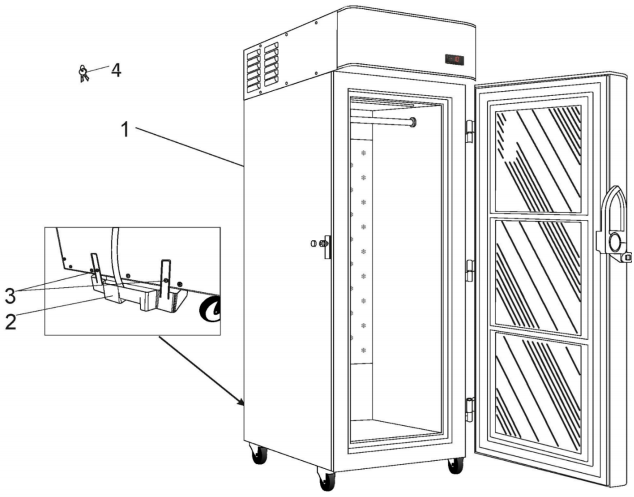 4
1
3
2