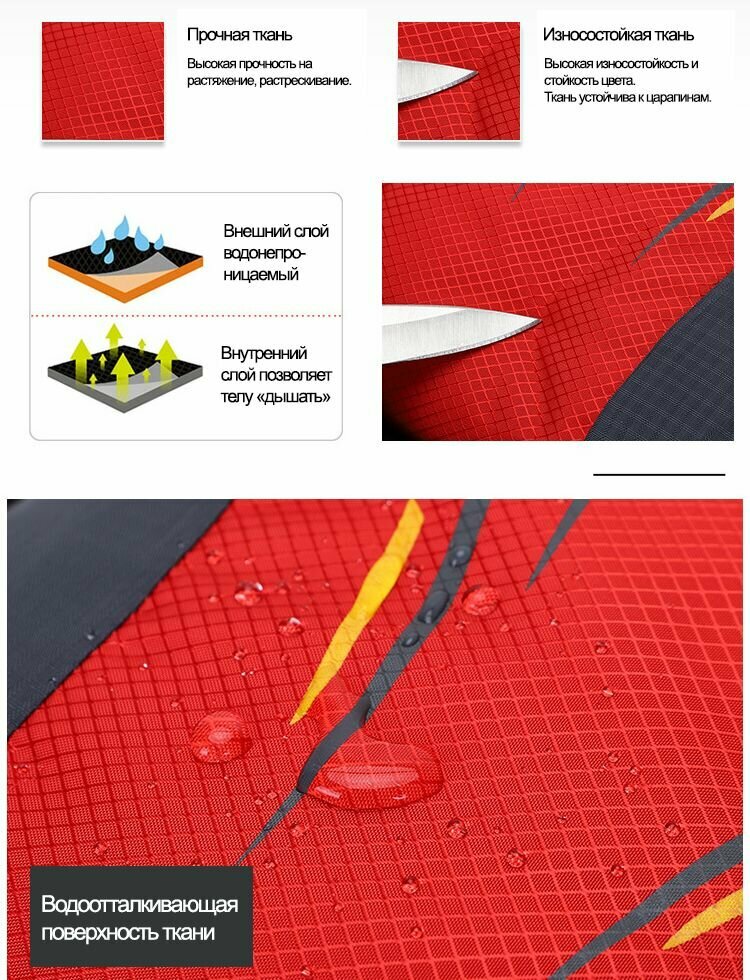 Прочная ткань

Высокая прочность на растяжение, растрескивание.

Износостойкая ткань

Высокая износостойкость и стойкость цвета.
Ткань устойчива к царапинам.

Внешний слой водонепроницаемый

Внутренний слой позволяет телу «дышать»

Водоотталкивающая поверхность ткани