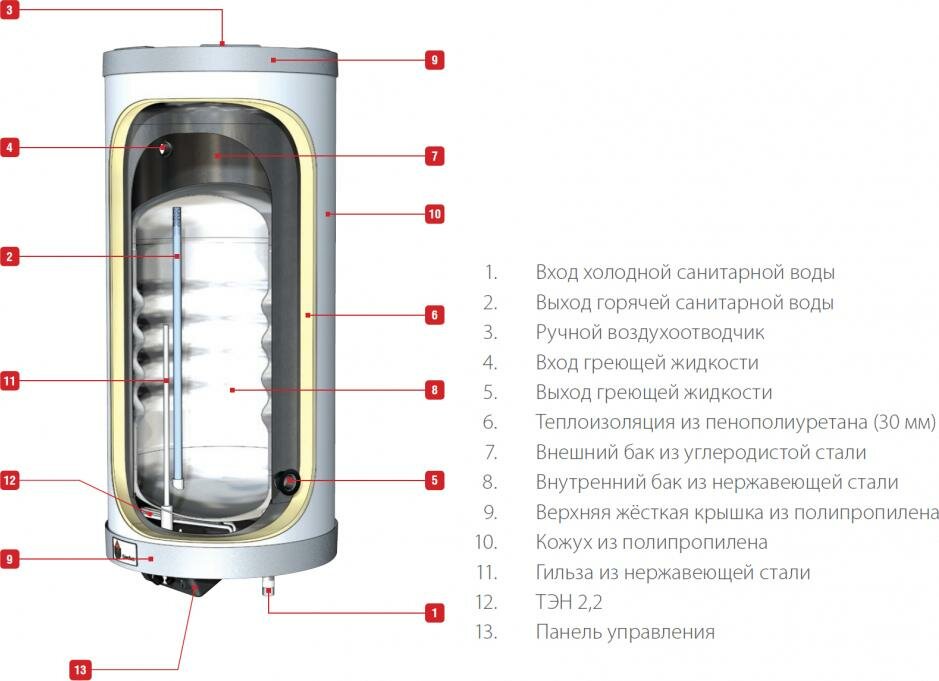 3
9
4
7
10
2
6
11
8
12
5
9
1
13

1. Вход холодной санитарной воды
2. Выход горячей санитарной воды
3. Ручной воздухоотводчик
4. Вход греющей жидкости
5. Выход греющей жидкости
6. Теплоизоляция из пенополиуретана (30 мм)
7. Внешний бак из углеродистой стали
8. Внутренний бак из нержавеющей стали
9. Верхняя жёсткая крышка из полипропилена
10. Кожух из полипропилена
11. Гильза из нержавеющей стали
12. ТЭН 2,2
13. Панель управления