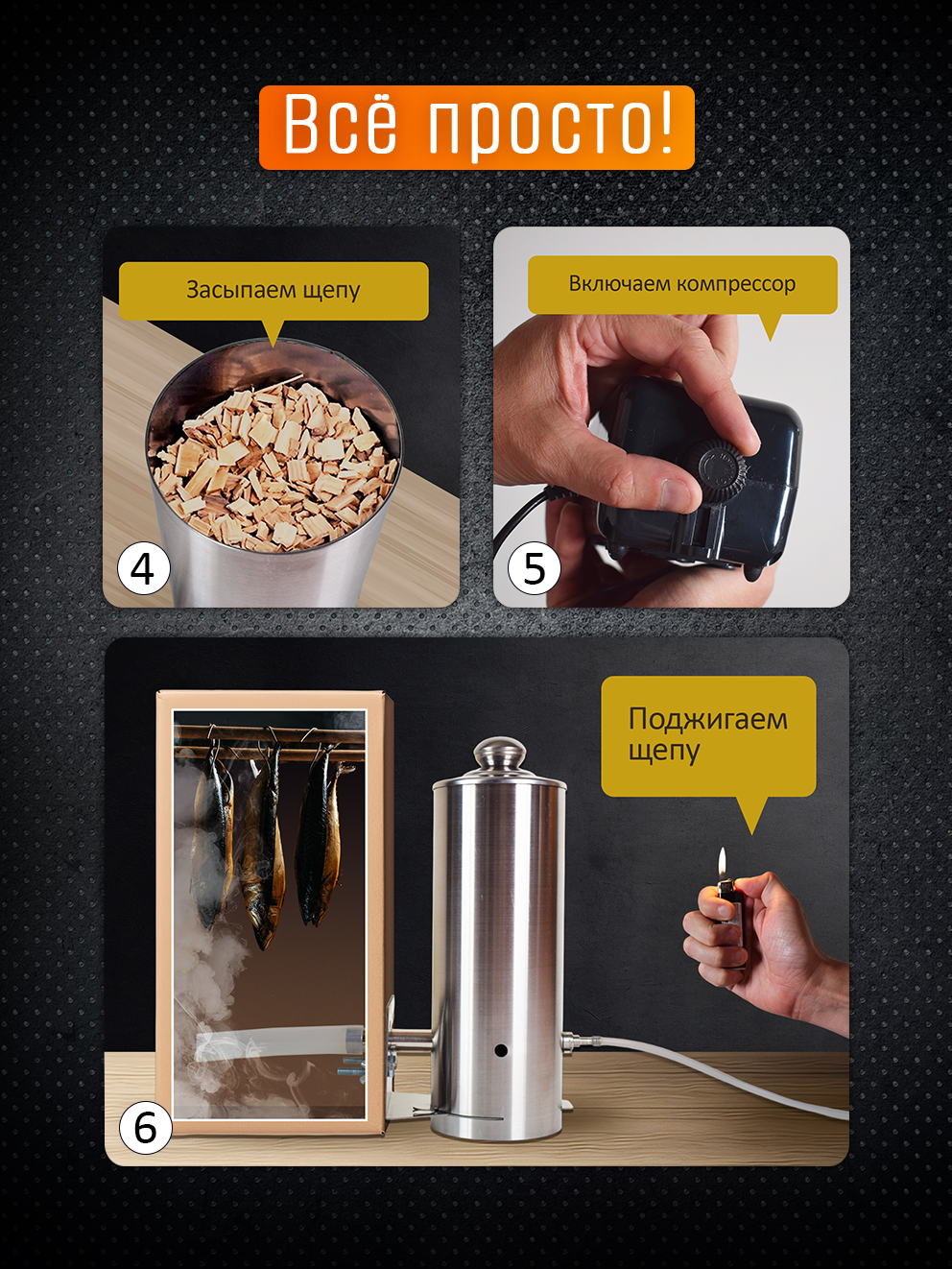 Всё просто!

Засыпаем щепу

4

Включаем компрессор

5

Поджигаем щепу

6