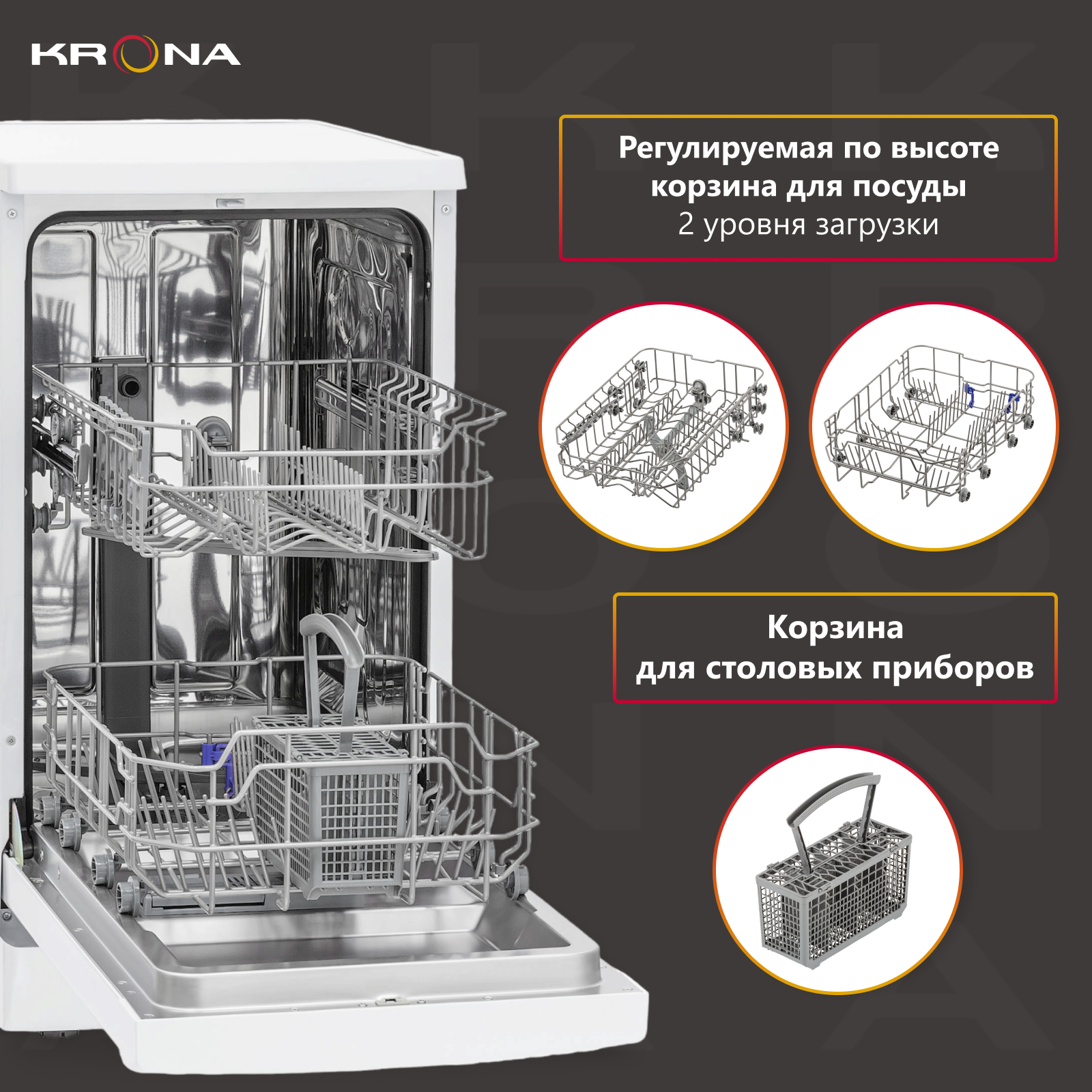 KRONA

Регулируемая по высоте корзина для посуды
2 уровня загрузки

Корзина
для столовых приборов