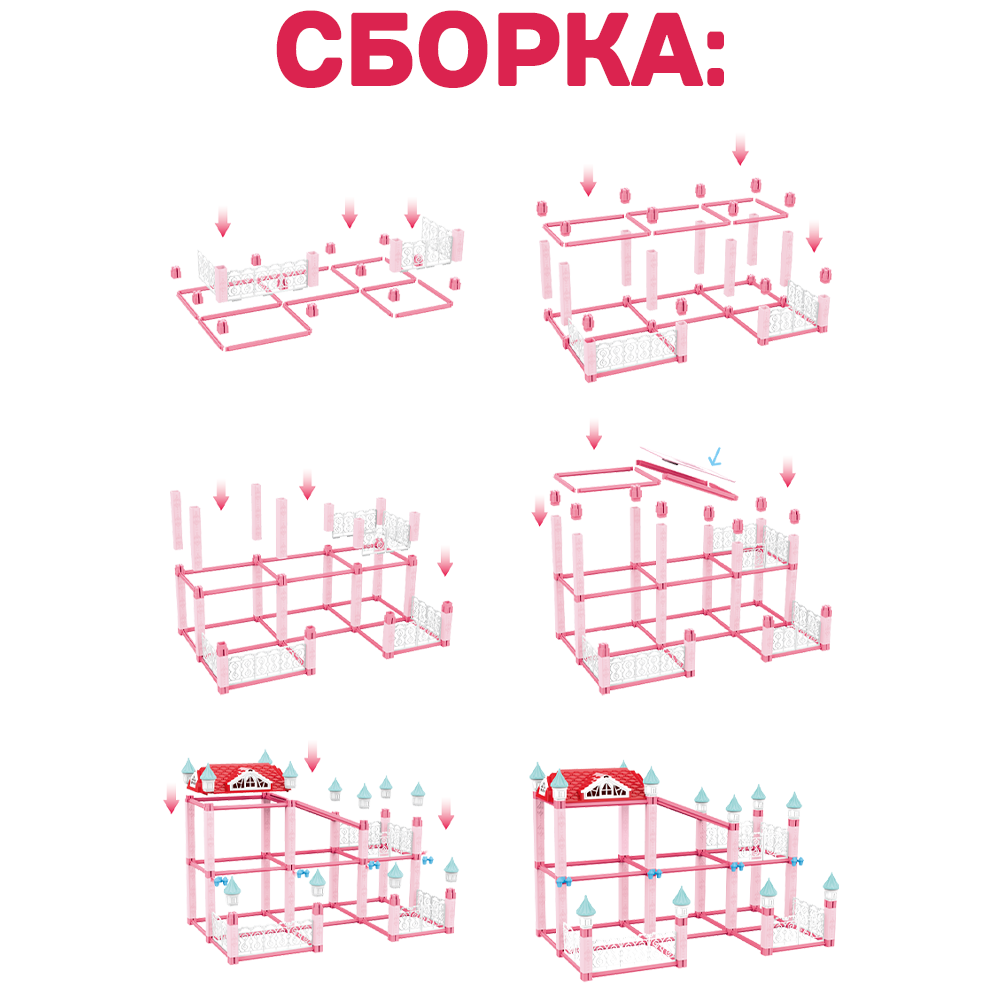 СБОРКА: