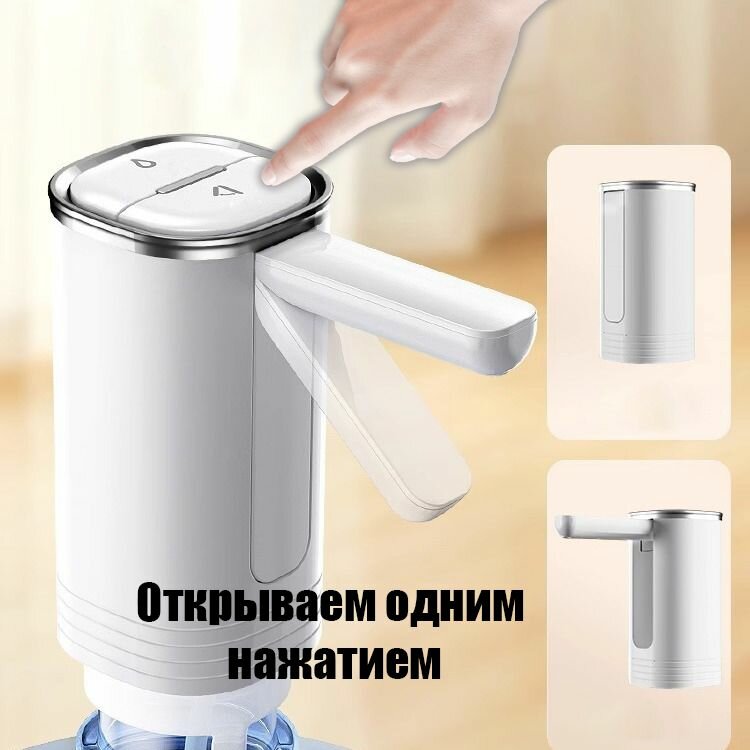 Открываем одним нажатием