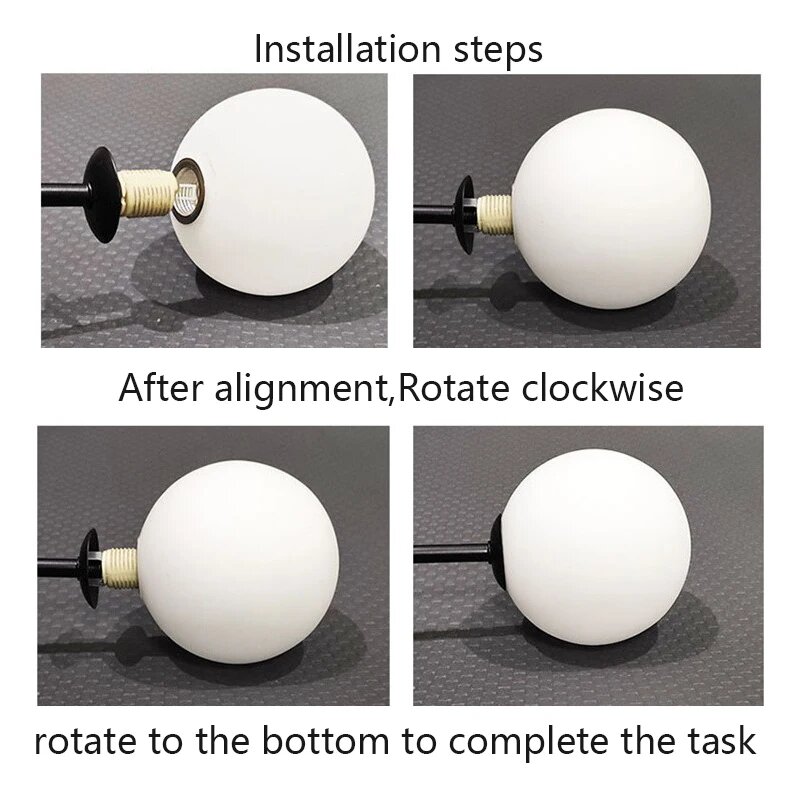 Installation steps

After alignment,Rotate clockwise

rotate to the bottom to complete the task