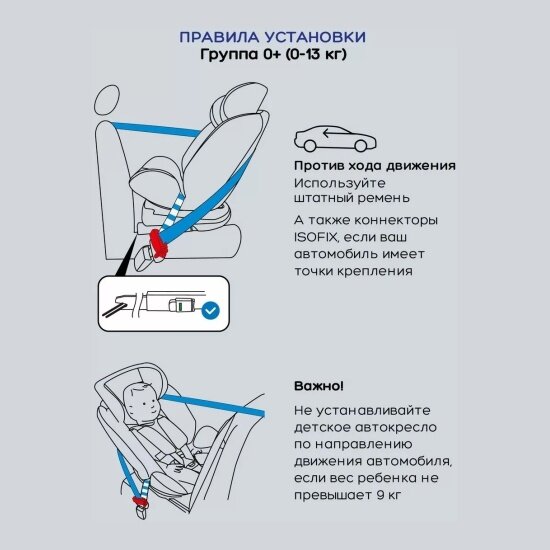 ПРАВИЛА УСТАНОВКИ
Группа 0+ (0-13 кг)

Против хода движения
Используйте штатный ремень

А также коннекторы ISOFIX, если ваш автомобиль имеет точки крепления

Важно!
Не устанавливайте детское автокресло по направлению движения автомобиля, если вес ребенка не превышает 9 кг