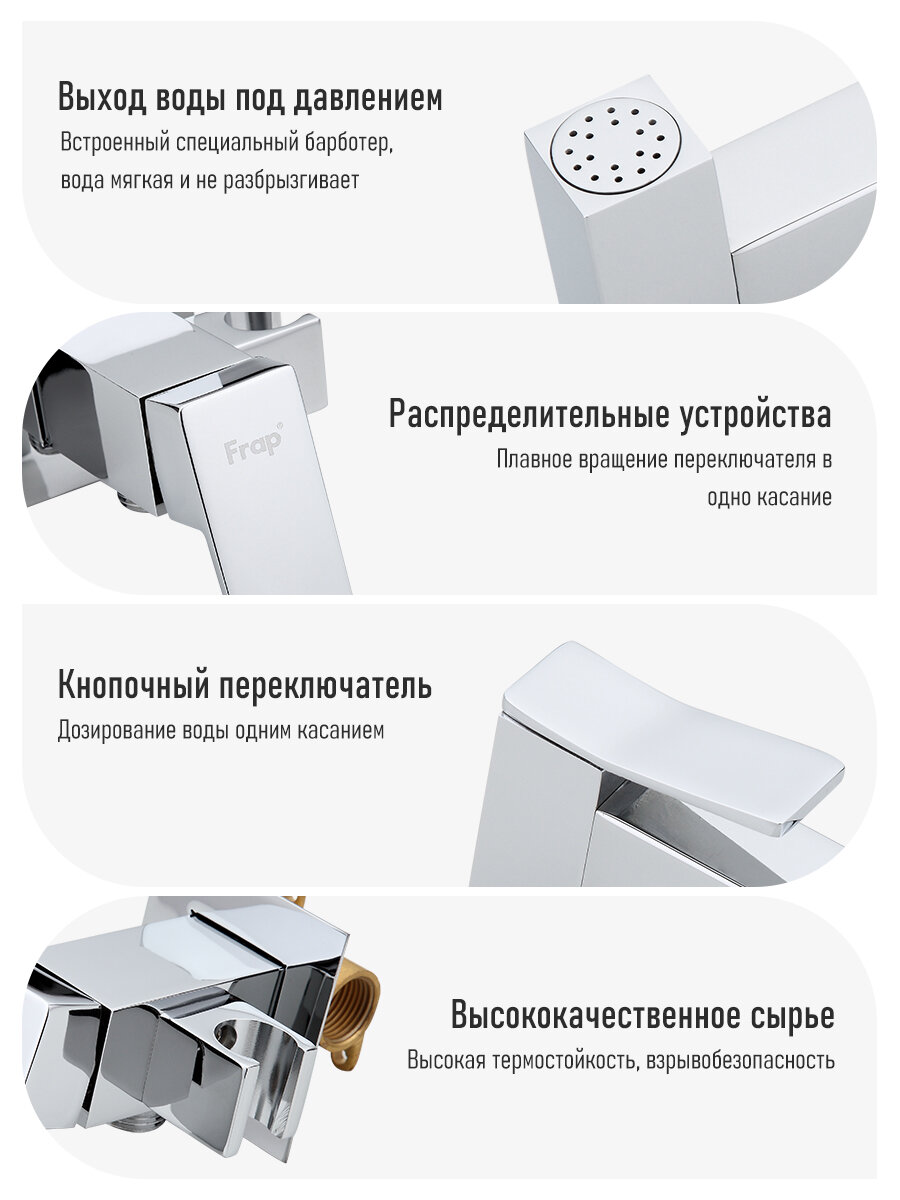 Выход воды под давлением
Встроенный специальный барботер, вода мягкая и не разбрызгивает

Frap

Распределительные устройства
Плавное вращение переключателя в одно касание

Кнопочный переключатель
Дозирование воды одним касанием

Высококачественное сырье
Высокая термостойкость, взрывобезопасность