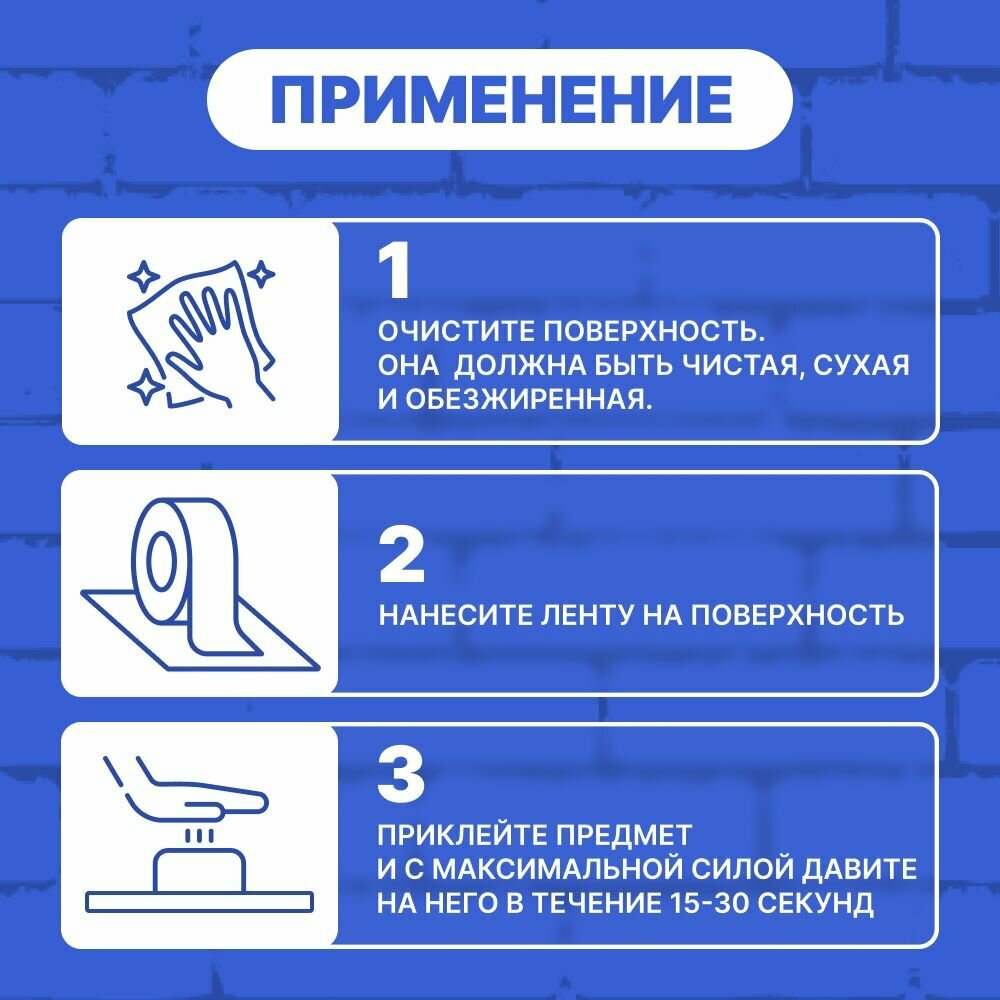 ПРИМЕНЕНИЕ

1

ОЧИСТИТЕ ПОВЕРХНОСТЬ. ОНА ДОЛЖНА БЫТЬ ЧИСТАЯ, СУХАЯ И ОБЕЗЖИРЕННАЯ.

2

НАНЕСИТЕ ЛЕНТУ НА ПОВЕРХНОСТЬ

3

ПРИКЛЕЙТЕ ПРЕДМЕТ И С МАКСИМАЛЬНОЙ СИЛОЙ ДАВИТЕ НА НЕГО В ТЕЧЕНИЕ 15-30 СЕКУНД