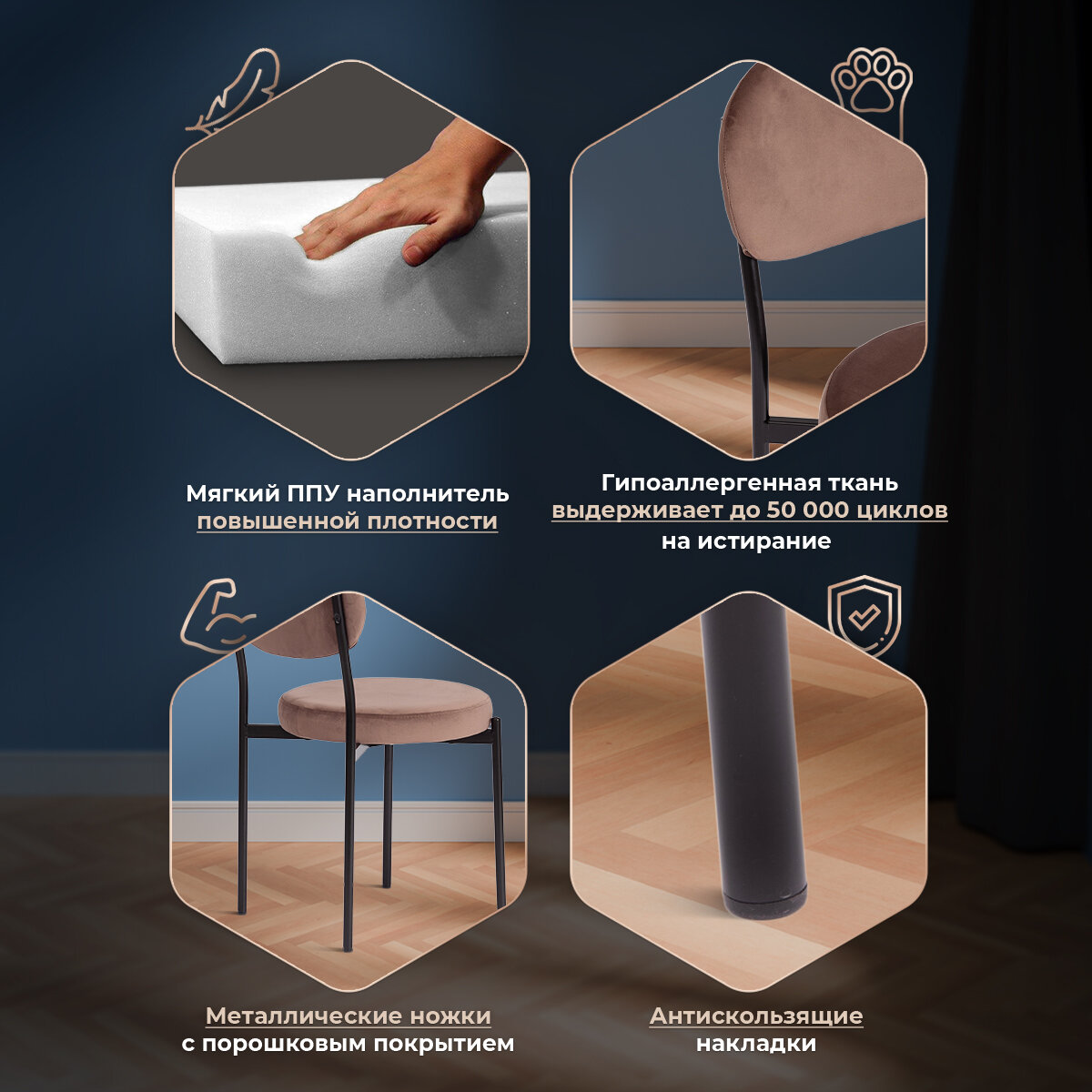 Мягкий ППУ наполнитель повышенной плотности

Гипоаллергенная ткань выдерживает до 50 000 циклов на истирание

Металлические ножки с порошковым покрытием

Антискользящие накладки