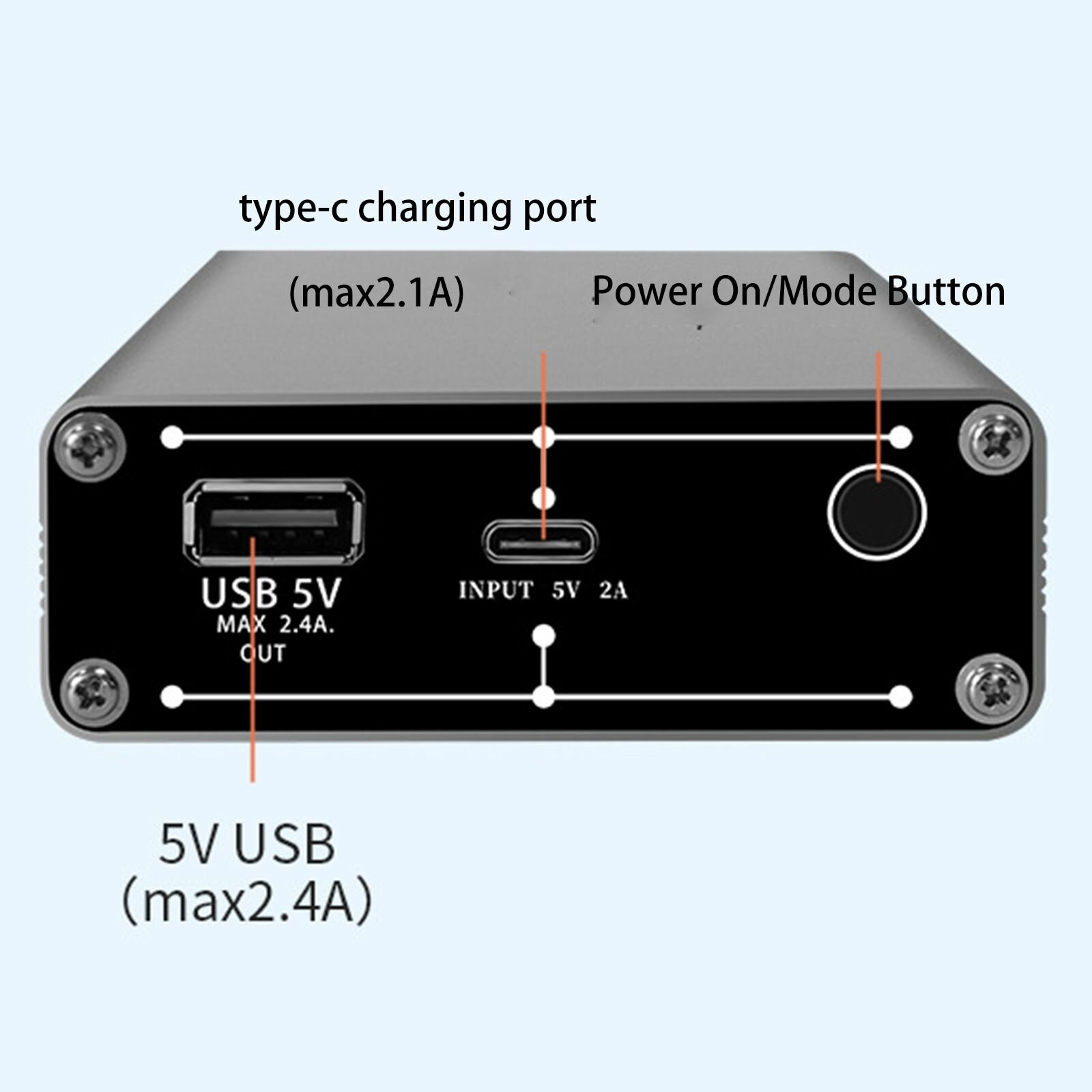 type-c charging port

(max2.1A)

Power On/Mode Button

USB 5V
MAX 2.4A.
OUT

INPUT 5V 2A

5V USB
(max2.4A)