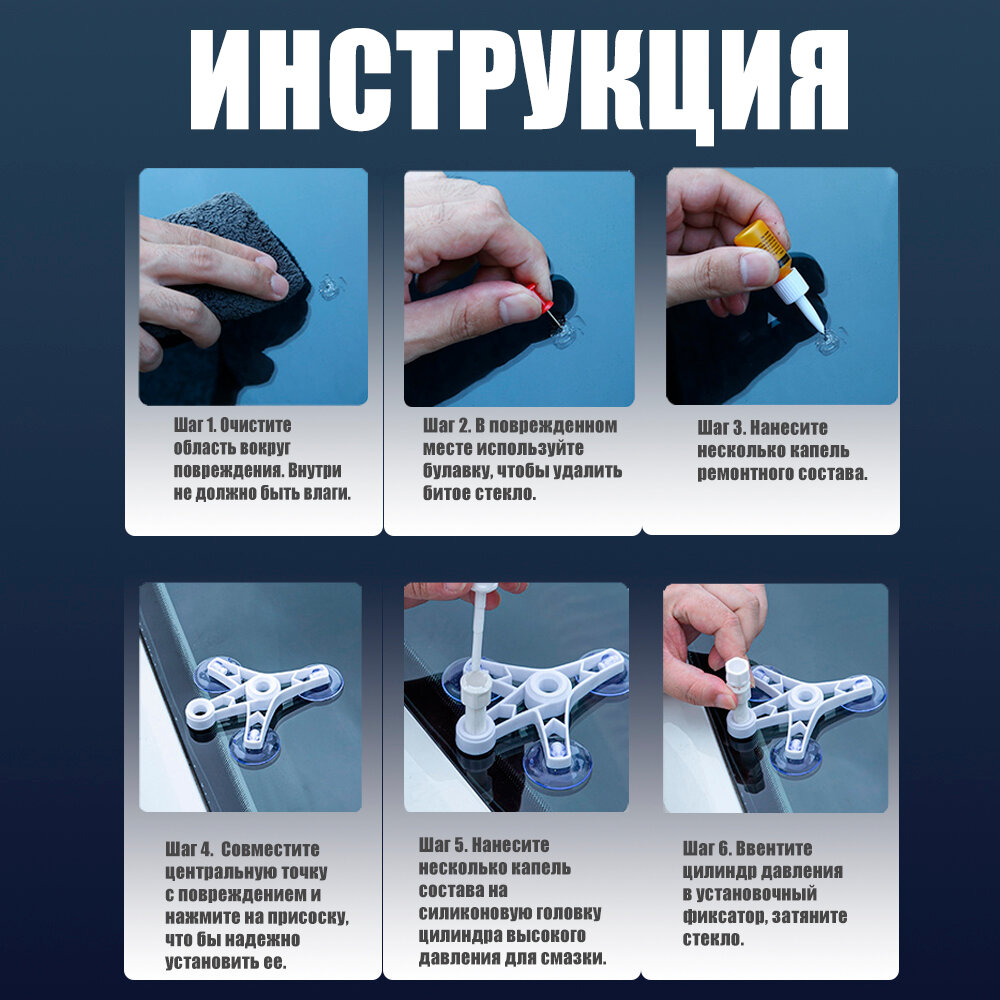 ИНСТРУКЦИЯ

Шаг 1. Очистите область вокруг повреждения. Внутри не должно быть влаги.

Шаг 2. В поврежденном месте используйте булавку, чтобы удалить битое стекло.

Шаг 3. Нанесите несколько капель ремонтного состава.

Шаг 4. Совместите центральную точку с повреждением и нажмите на присоску, что бы надежно установить ее.

Шаг 5. Нанесите несколько капель состава на силиконовую головку цилиндра высокого давления для смазки.

Шаг 6. Ввентите цилиндр давления в установочный фиксатор, затяните стекло.