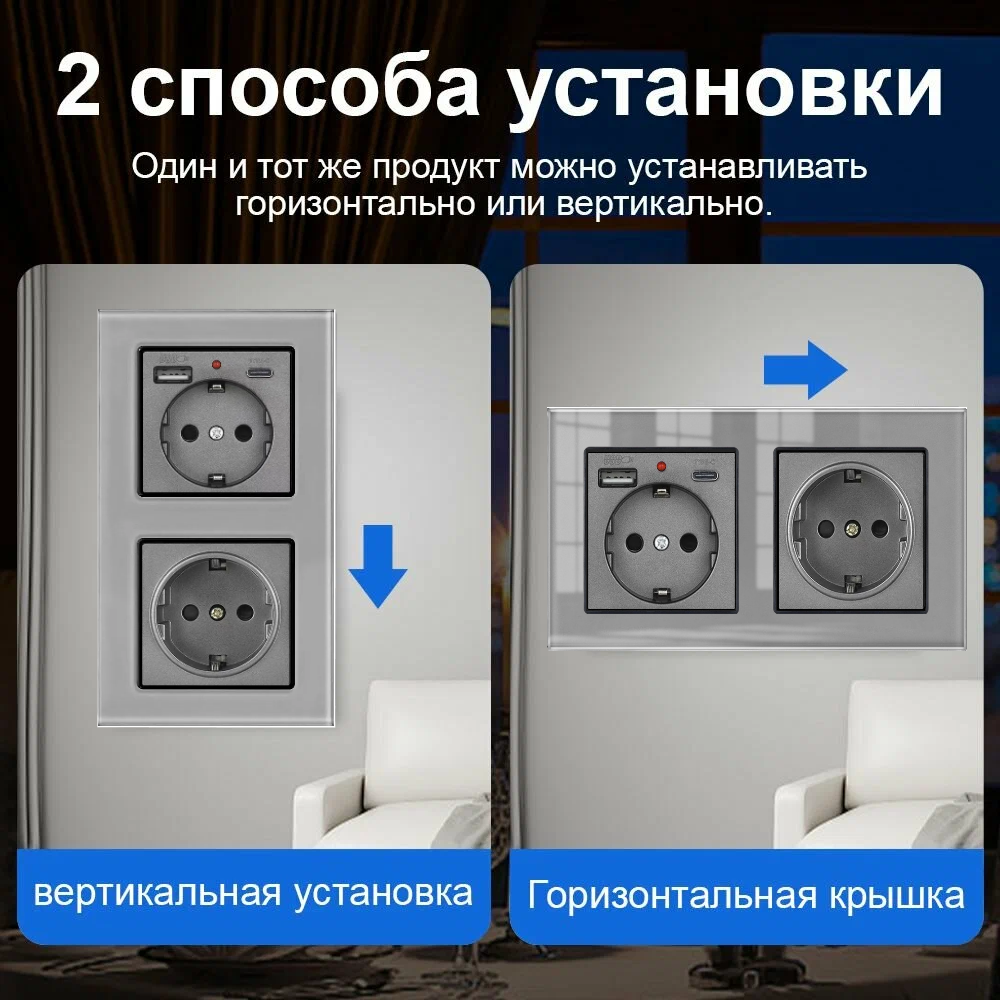 2 способа установки

Один и тот же продукт можно устанавливать горизонтально или вертикально.

вертикальная установка

Горизонтальная крышка