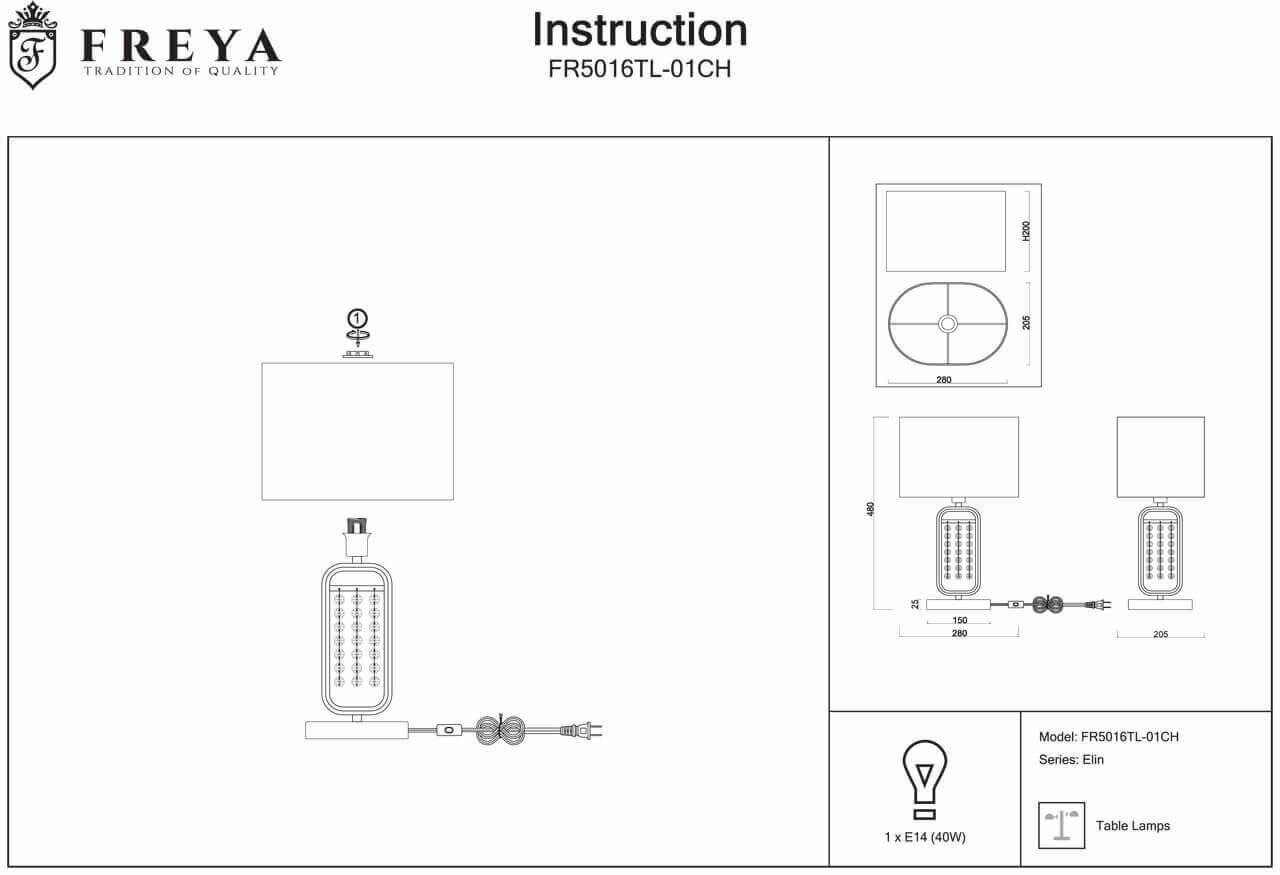 F FREYA
TRADITION OF QUALITY

Instruction
FR5016TL-01CH

1

H200
205
280

480
25
150
280
205

1 x E14 (40W)

Model: FR5016TL-01CH
Series: Elin

Table Lamps