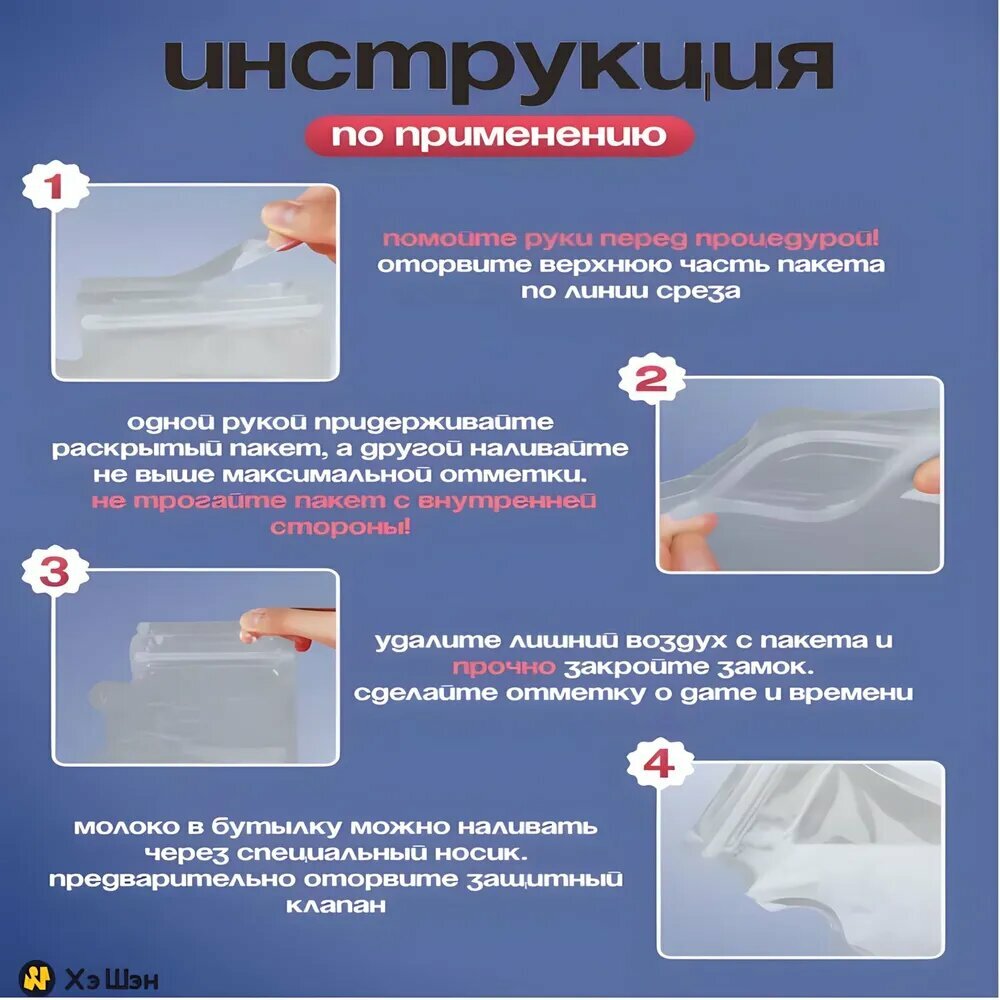 инструкция

по применению

1

помойте руки перед процедурой!
оторвите верхнюю часть пакета по линии среза

2

одной рукой придерживайте раскрытый пакет, а другой наливайте не выше максимальной отметки.
не трогайте пакет с внутренней стороны!

3

удалите лишний воздух с пакета и прочно закройте замок.
сделайте отметку о дате и времени

4

молоко в бутылку можно наливать через специальный носик.
предварительно оторвите защитный клапан

Хэ Шэн