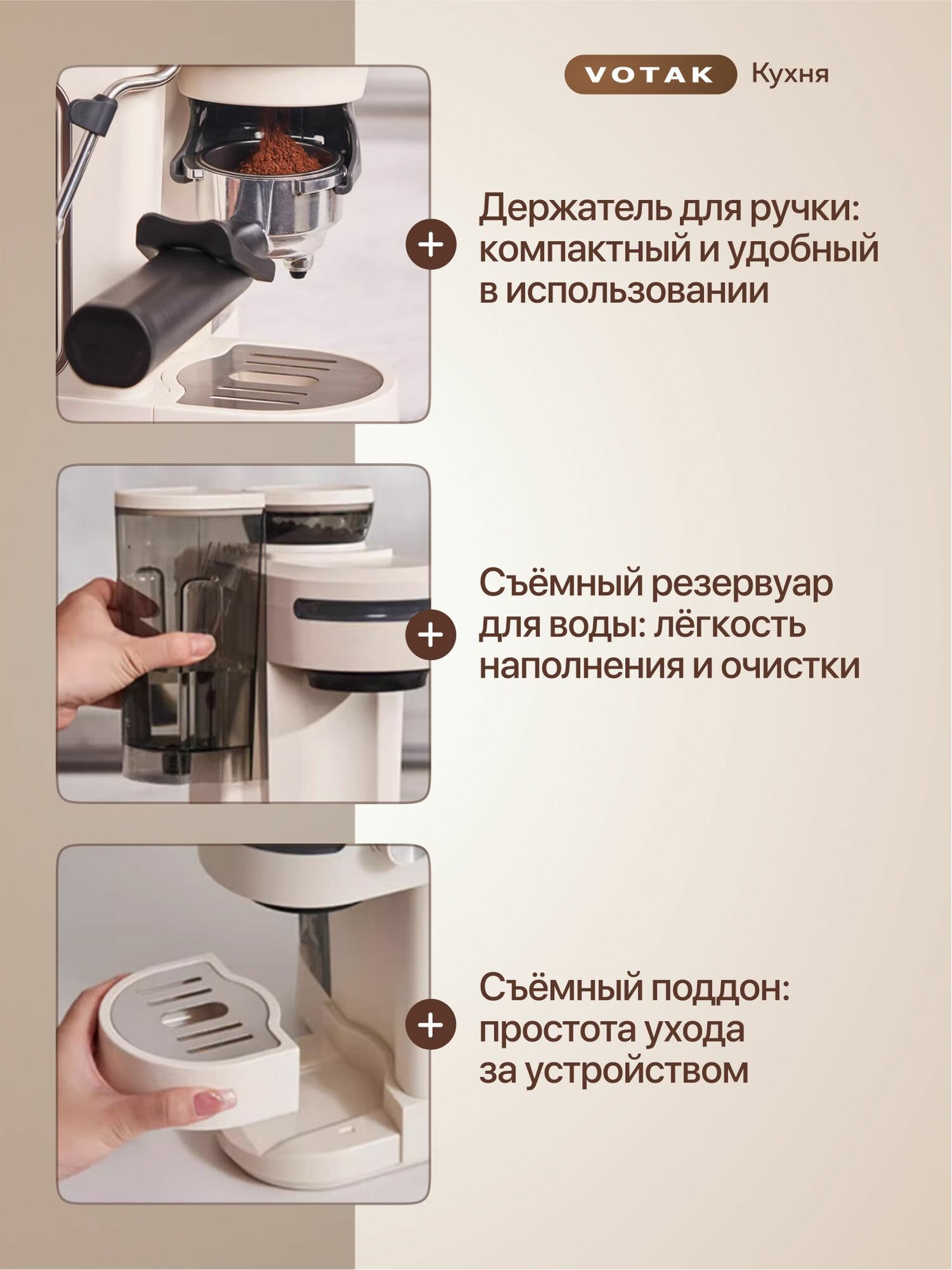 VOTAK Кухня

+ Держатель для ручки: компактный и удобный в использовании

+ Съёмный резервуар для воды: лёгкость наполнения и очистки

+ Съёмный поддон: простота ухода за устройством